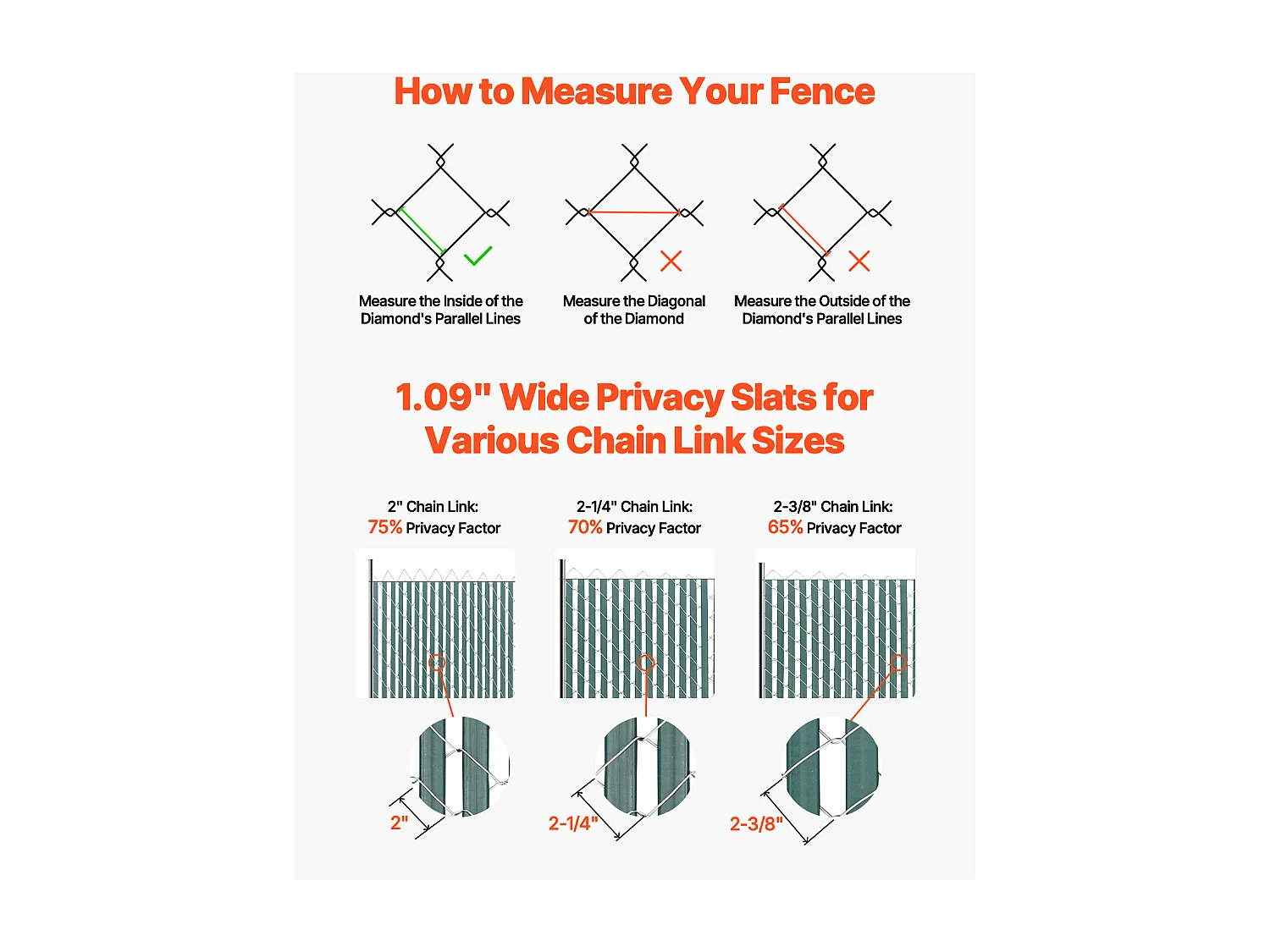 How to Measure Your Fence

Measure the Inside of the Diamond's Parallel Lines

Measure the Diagonal of the Diamond

Measure the Outside of the Diamond's Parallel Lines

1.09" Wide Privacy Slats for Various Chain Link Sizes

2" Chain Link:
75% Privacy Factor

2-1/4" Chain Link:
70% Privacy Factor

2-3/8" Chain Link:
65% Privacy Factor

2"

2-1/4"

2-3/8"