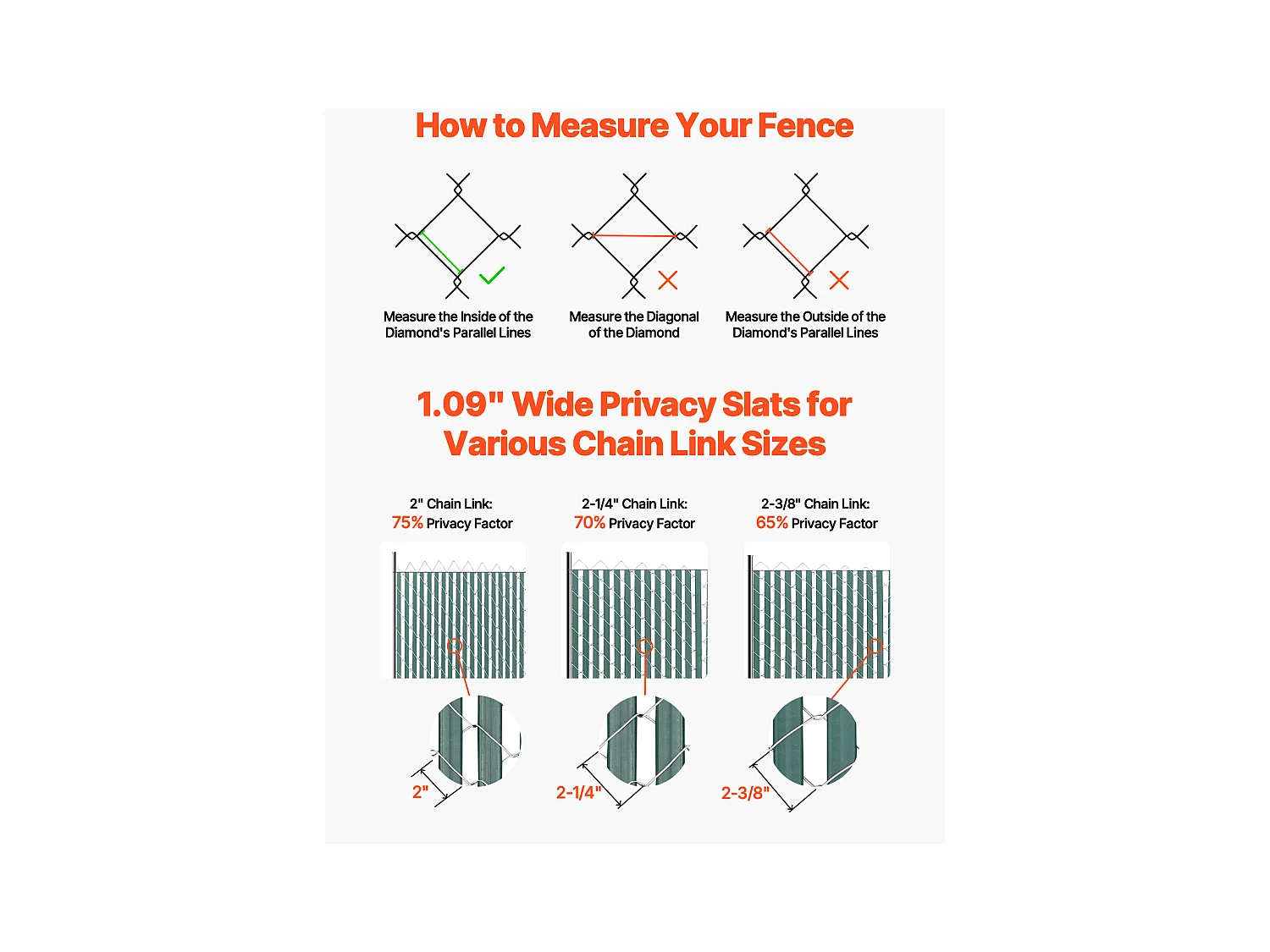 How to Measure Your Fence

Measure the Inside of the Diamond's Parallel Lines

Measure the Diagonal of the Diamond

Measure the Outside of the Diamond's Parallel Lines

1.09" Wide Privacy Slats for Various Chain Link Sizes

2" Chain Link: 75% Privacy Factor

2-1/4" Chain Link: 70% Privacy Factor

2-3/8" Chain Link: 65% Privacy Factor

2"

2-1/4"

2-3/8"