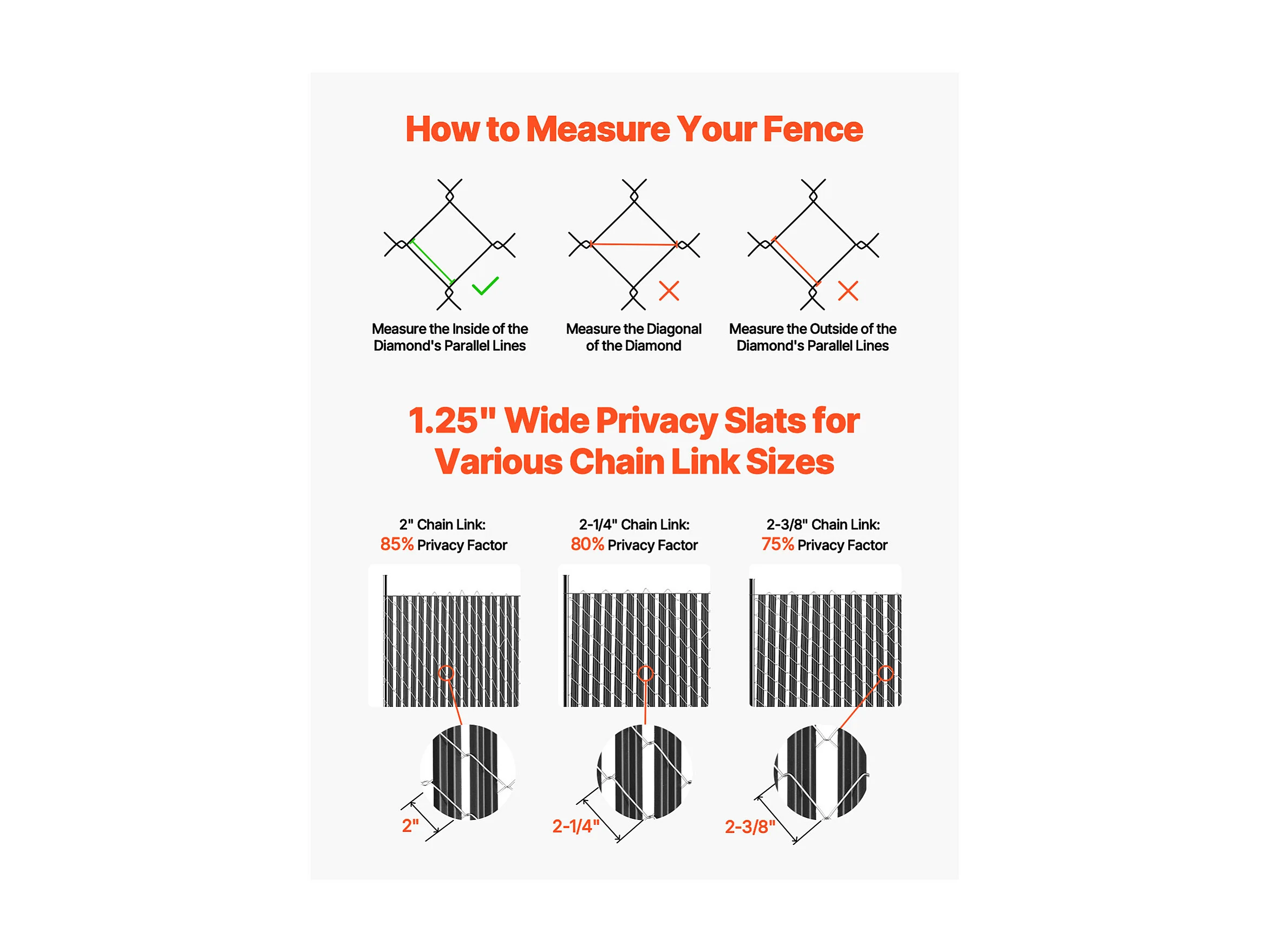 How to Measure Your Fence

Measure the Inside of the Diamond's Parallel Lines

Measure the Diagonal of the Diamond

Measure the Outside of the Diamond's Parallel Lines

1.25" Wide Privacy Slats for Various Chain Link Sizes

2" Chain Link:
85% Privacy Factor

2-1/4" Chain Link:
80% Privacy Factor

2-3/8" Chain Link:
75% Privacy Factor

2"

2-1/4"

2-3/8"