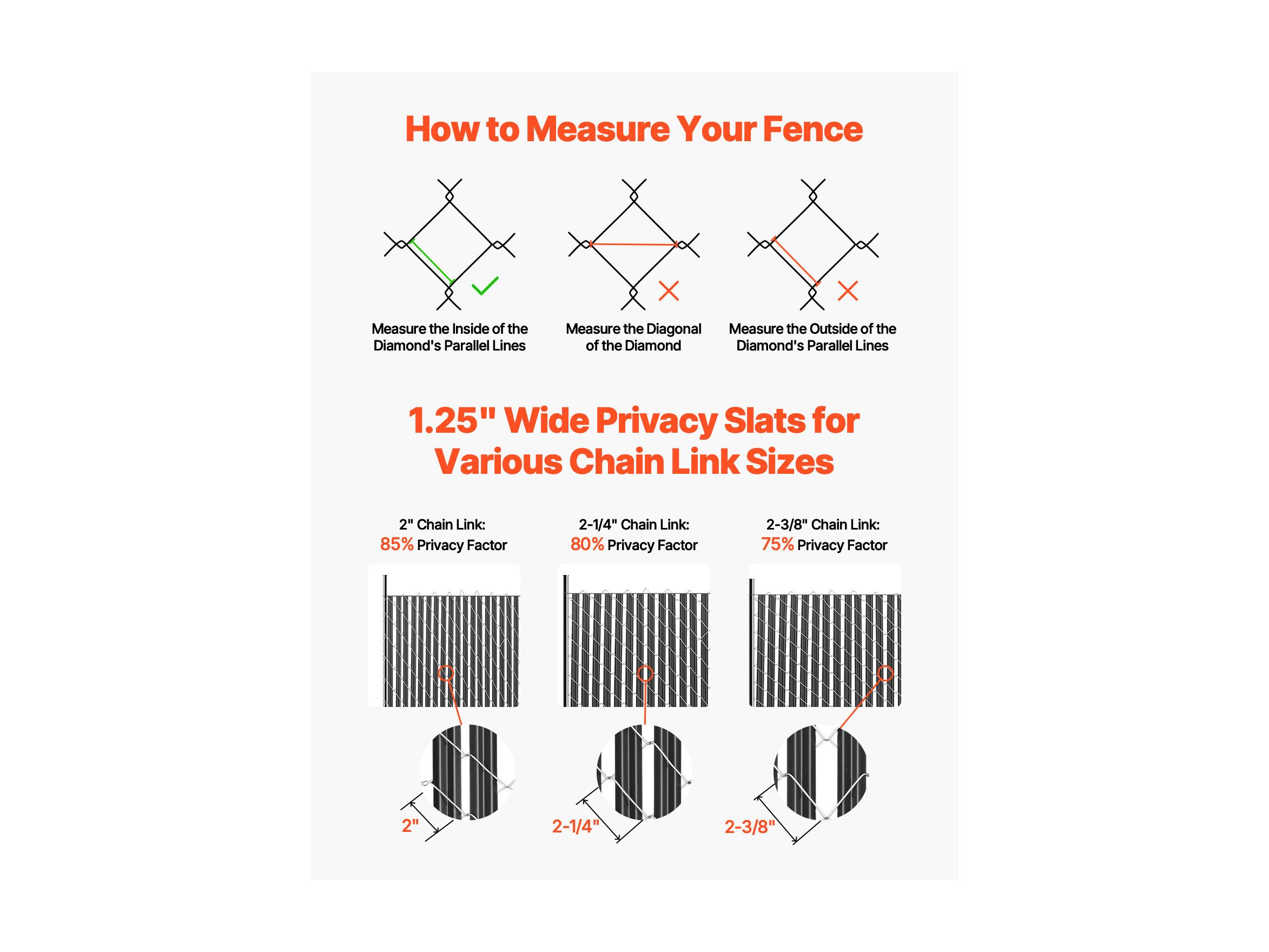 How to Measure Your Fence

Measure the Inside of the Diamond's Parallel Lines

Measure the Diagonal of the Diamond

Measure the Outside of the Diamond's Parallel Lines

1.25" Wide Privacy Slats for Various Chain Link Sizes

2" Chain Link:
85% Privacy Factor

2-1/4" Chain Link:
80% Privacy Factor

2-3/8" Chain Link:
75% Privacy Factor

2"

2-1/4"

2-3/8"