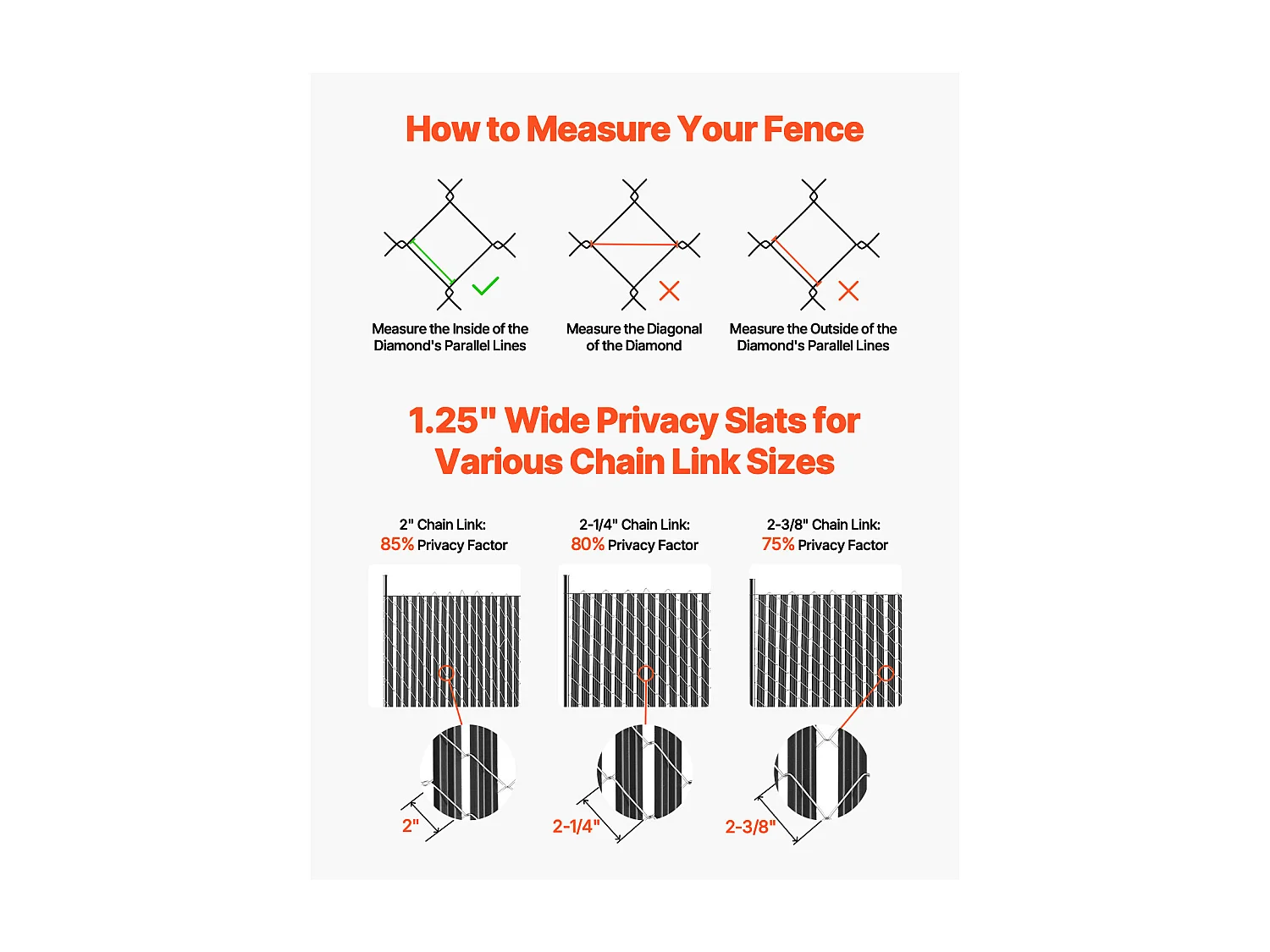 How to Measure Your Fence

Measure the Inside of the Diamond's Parallel Lines

Measure the Diagonal of the Diamond

Measure the Outside of the Diamond's Parallel Lines

1.25" Wide Privacy Slats for Various Chain Link Sizes

2" Chain Link:
85% Privacy Factor

2-1/4" Chain Link:
80% Privacy Factor

2-3/8" Chain Link:
75% Privacy Factor

2"

2-1/4"

2-3/8"