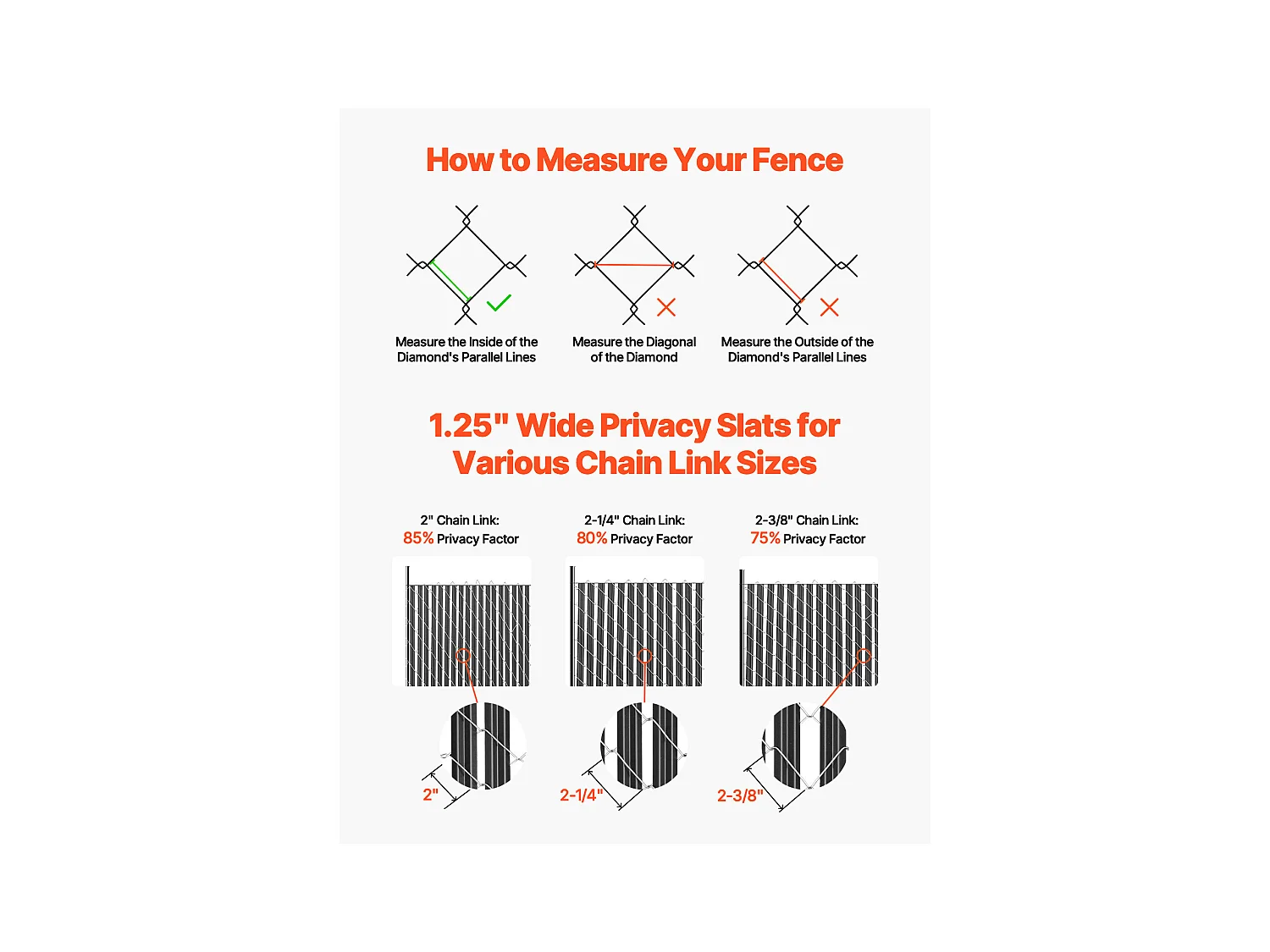 How to Measure Your Fence

Measure the Inside of the Diamond's Parallel Lines

Measure the Diagonal of the Diamond

Measure the Outside of the Diamond's Parallel Lines

1.25" Wide Privacy Slats for Various Chain Link Sizes

2" Chain Link:
85% Privacy Factor

2-1/4" Chain Link:
80% Privacy Factor

2-3/8" Chain Link:
75% Privacy Factor

2"

2-1/4"

2-3/8"