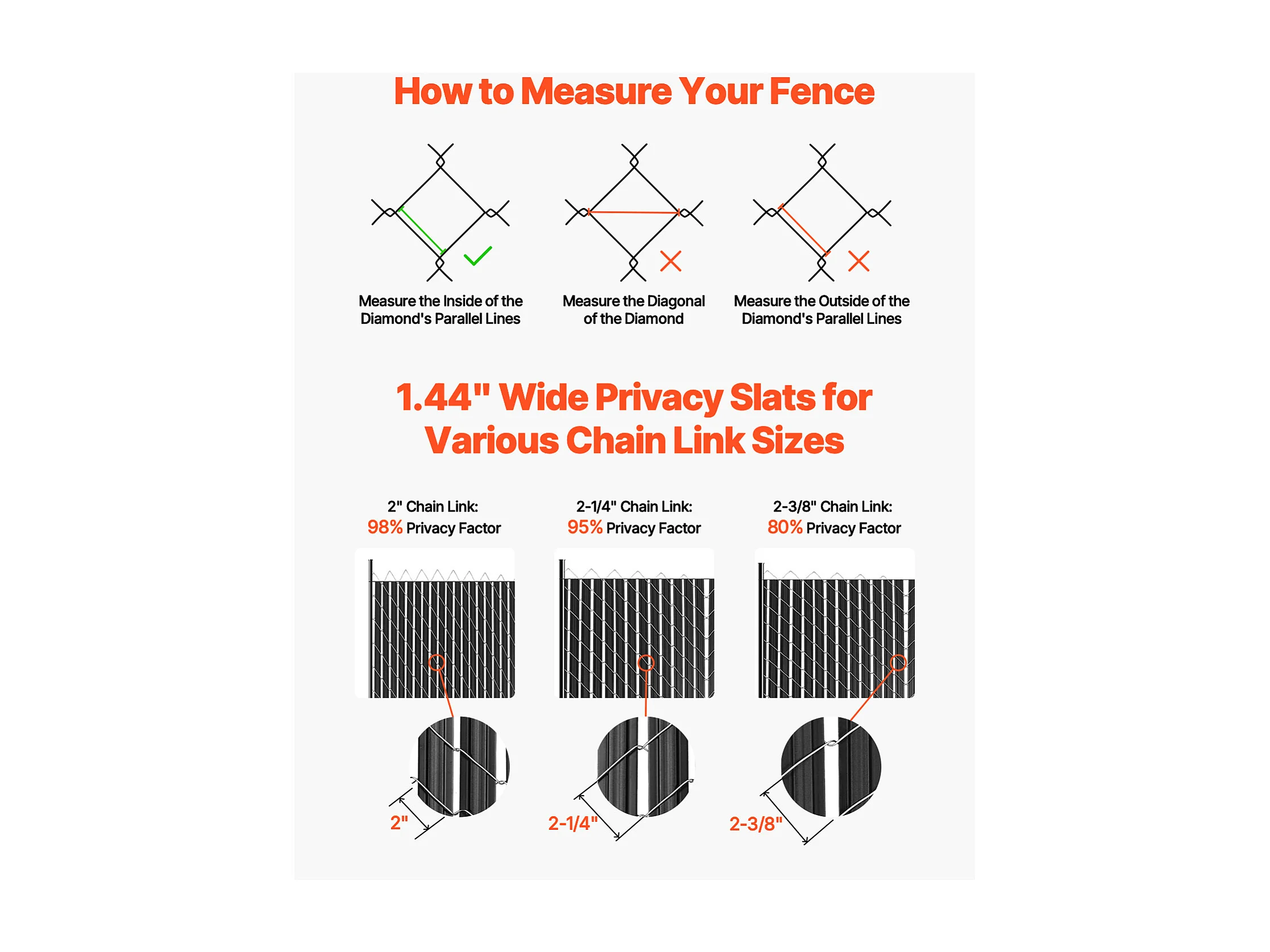 How to Measure Your Fence

Measure the Inside of the Diamond's Parallel Lines

Measure the Diagonal of the Diamond

Measure the Outside of the Diamond's Parallel Lines

1.44" Wide Privacy Slats for Various Chain Link Sizes

2" Chain Link:
98% Privacy Factor

2-1/4" Chain Link:
95% Privacy Factor

2-3/8" Chain Link:
80% Privacy Factor

2"

2-1/4"

2-3/8"