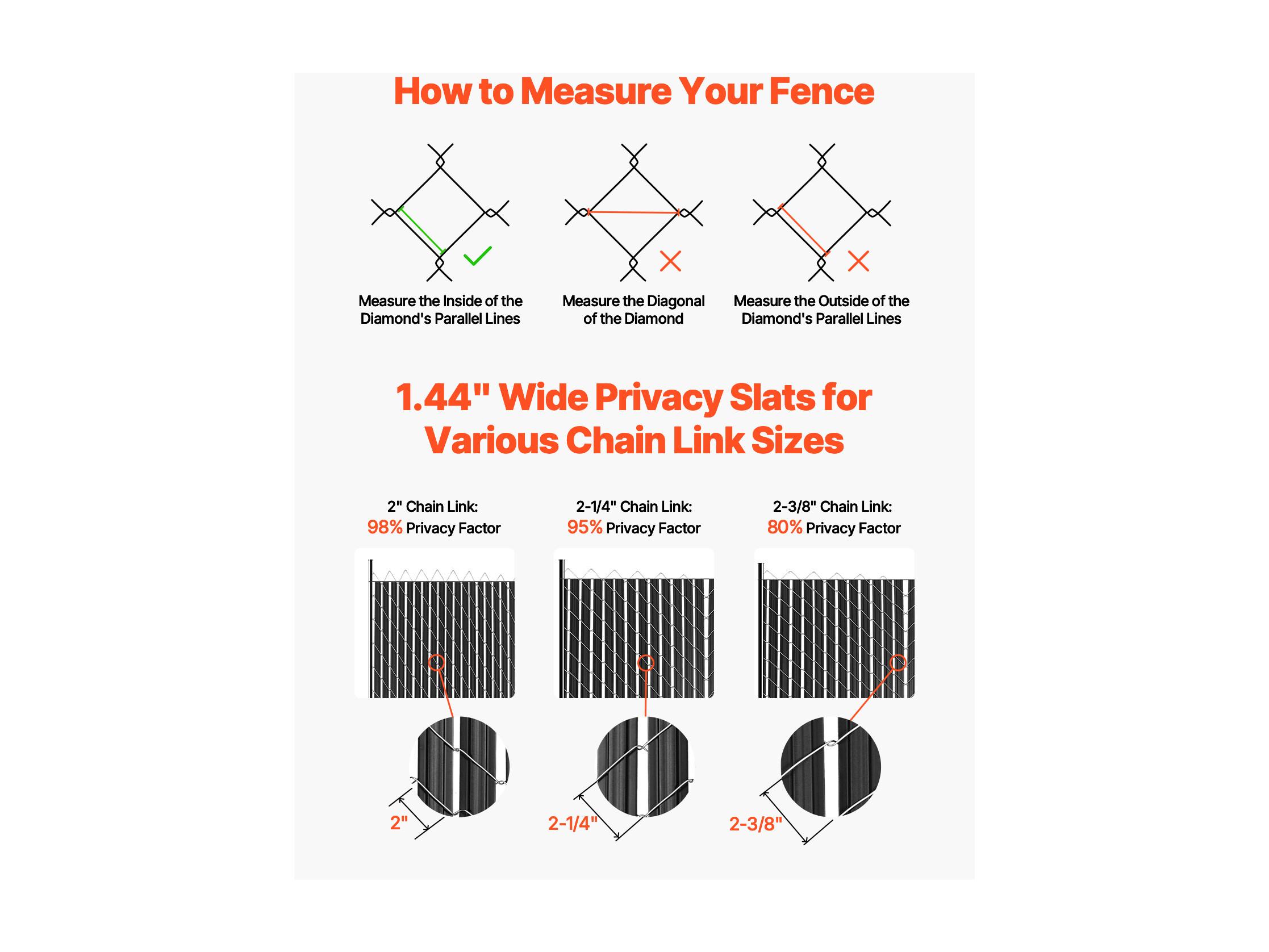 How to Measure Your Fence

Measure the Inside of the Diamond's Parallel Lines

Measure the Diagonal of the Diamond

Measure the Outside of the Diamond's Parallel Lines

1.44" Wide Privacy Slats for Various Chain Link Sizes

2" Chain Link:
98% Privacy Factor

2-1/4" Chain Link:
95% Privacy Factor

2-3/8" Chain Link:
80% Privacy Factor

2"

2-1/4"

2-3/8"