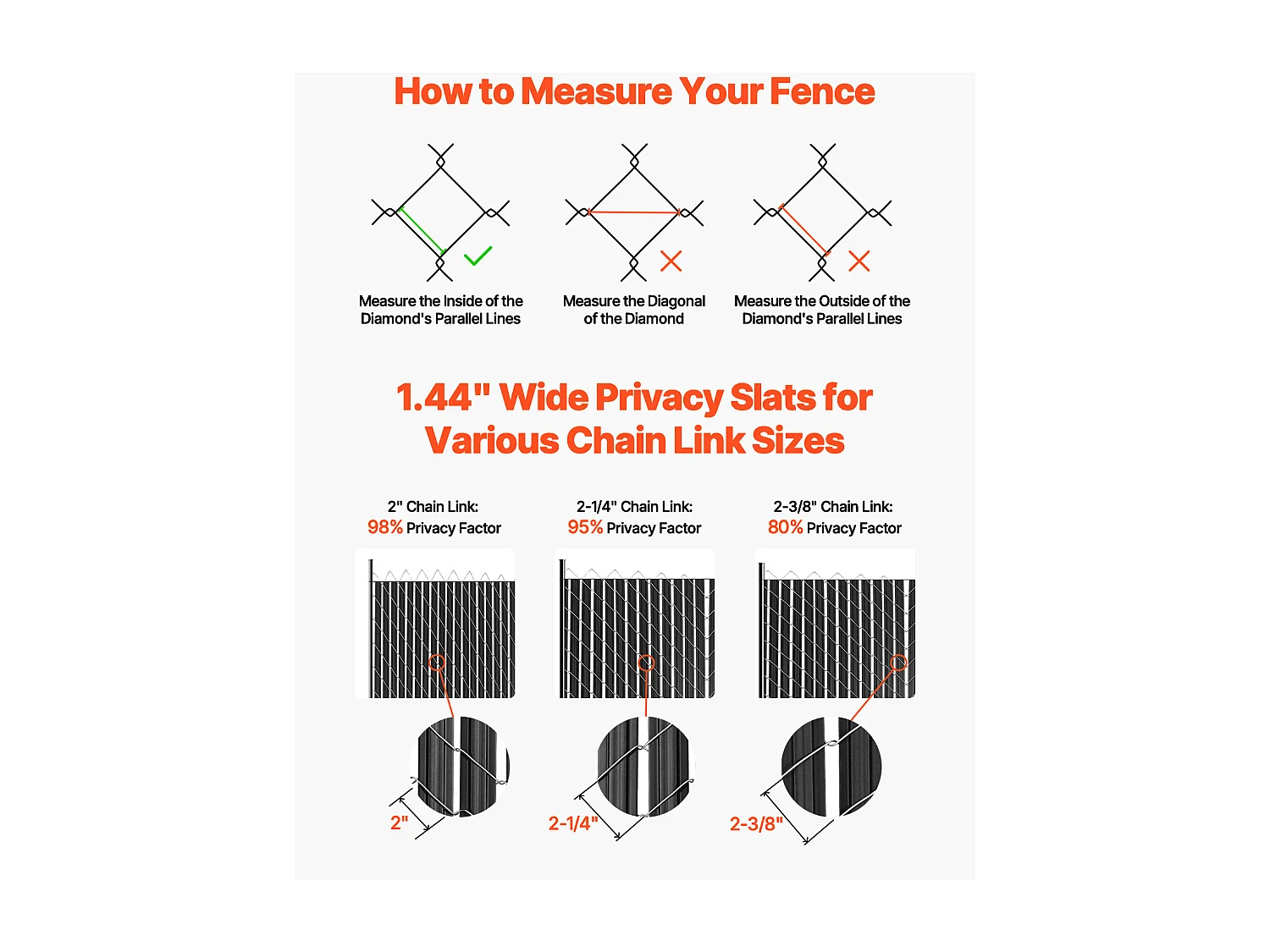 How to Measure Your Fence

Measure the Inside of the Diamond's Parallel Lines

Measure the Diagonal of the Diamond

Measure the Outside of the Diamond's Parallel Lines

1.44" Wide Privacy Slats for Various Chain Link Sizes

2" Chain Link:
98% Privacy Factor

2-1/4" Chain Link:
95% Privacy Factor

2-3/8" Chain Link:
80% Privacy Factor

2"

2-1/4"

2-3/8"