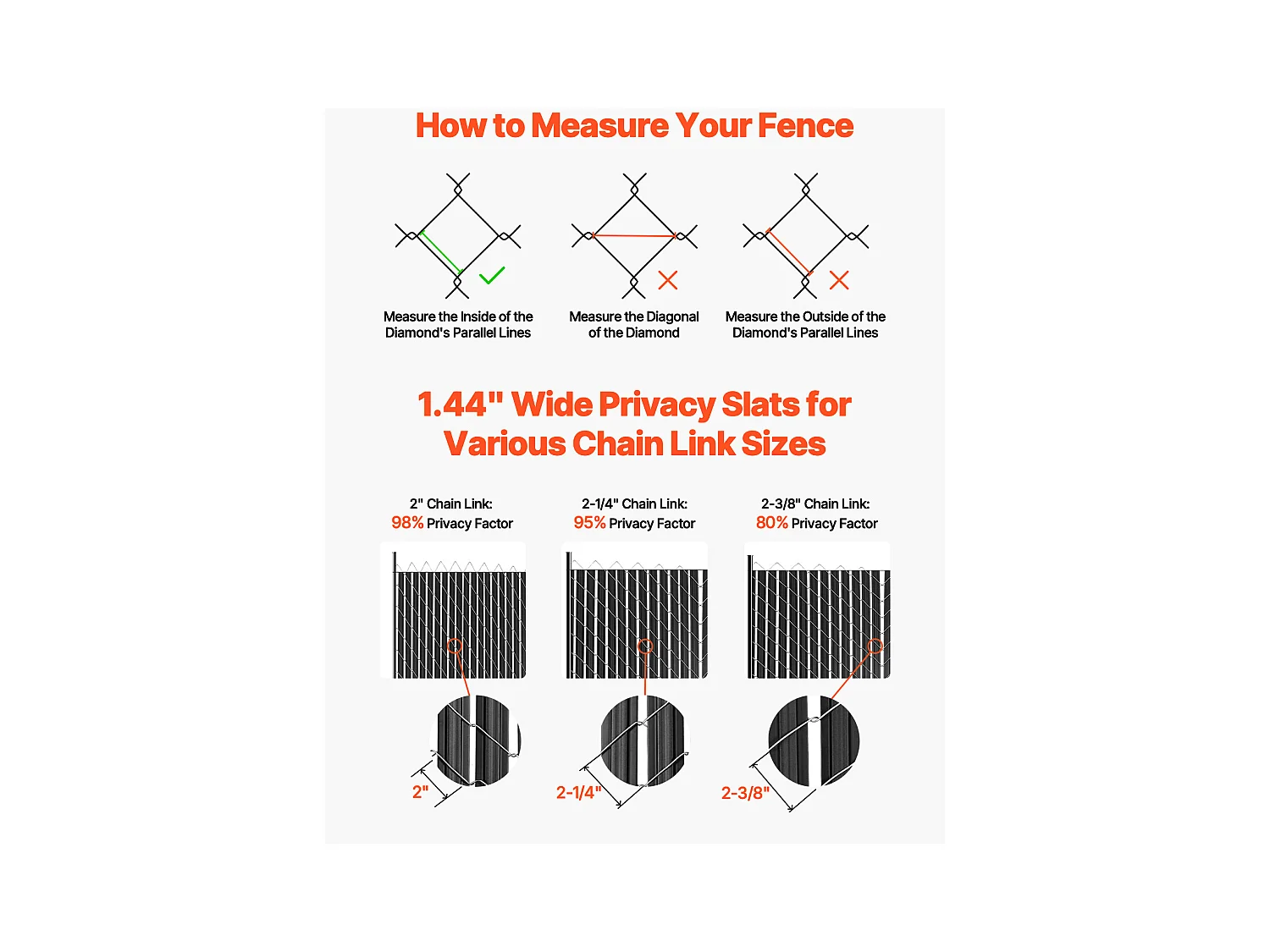 How to Measure Your Fence

Measure the Inside of the Diamond's Parallel Lines

Measure the Diagonal of the Diamond

Measure the Outside of the Diamond's Parallel Lines

1.44" Wide Privacy Slats for Various Chain Link Sizes

2" Chain Link:
98% Privacy Factor

2-1/4" Chain Link:
95% Privacy Factor

2-3/8" Chain Link:
80% Privacy Factor

2"

2-1/4"

2-3/8"