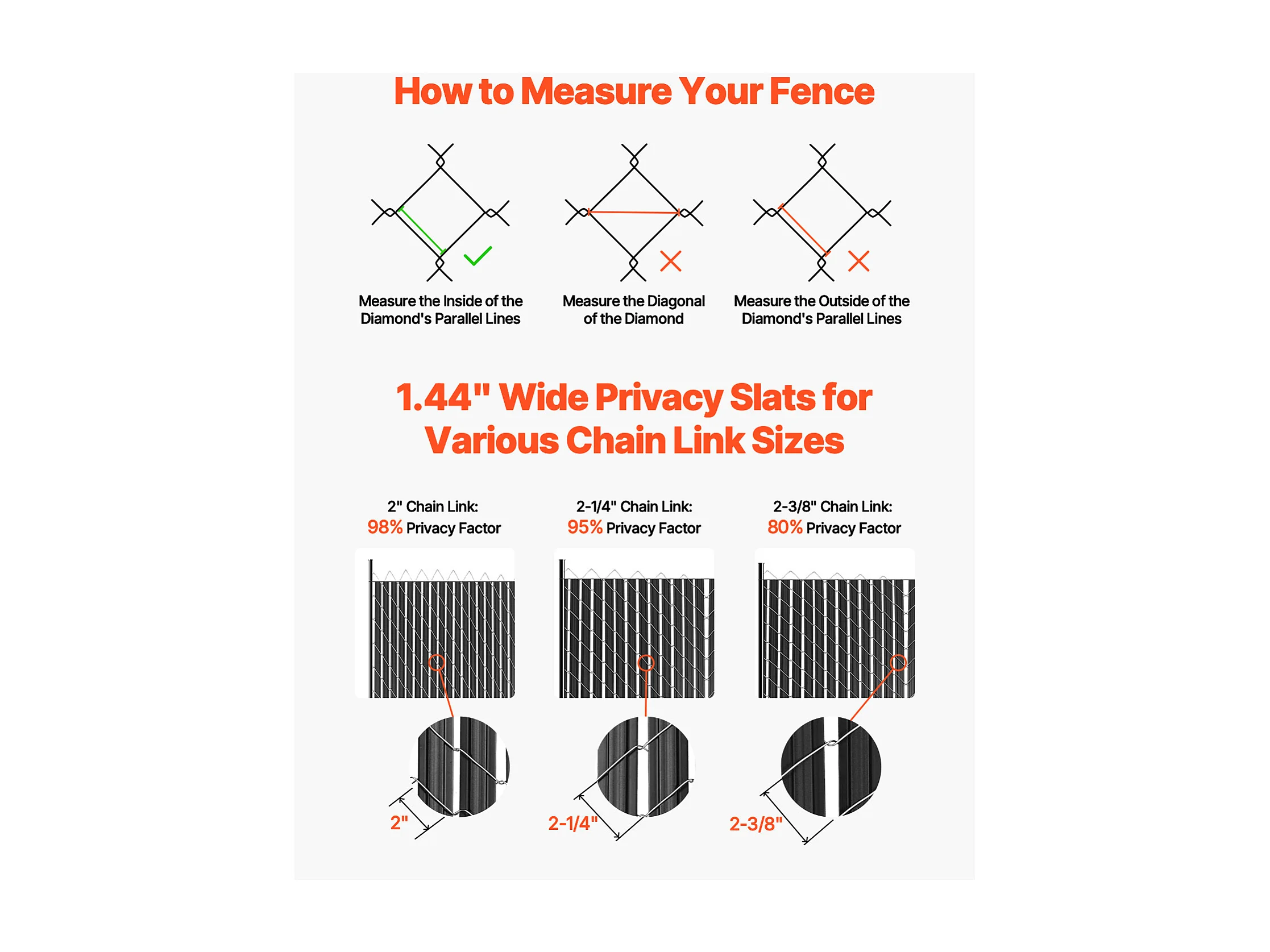 How to Measure Your Fence

Measure the Inside of the Diamond's Parallel Lines

Measure the Diagonal of the Diamond

Measure the Outside of the Diamond's Parallel Lines

1.44" Wide Privacy Slats for Various Chain Link Sizes

2" Chain Link:
98% Privacy Factor

2-1/4" Chain Link:
95% Privacy Factor

2-3/8" Chain Link:
80% Privacy Factor

2"

2-1/4"

2-3/8"