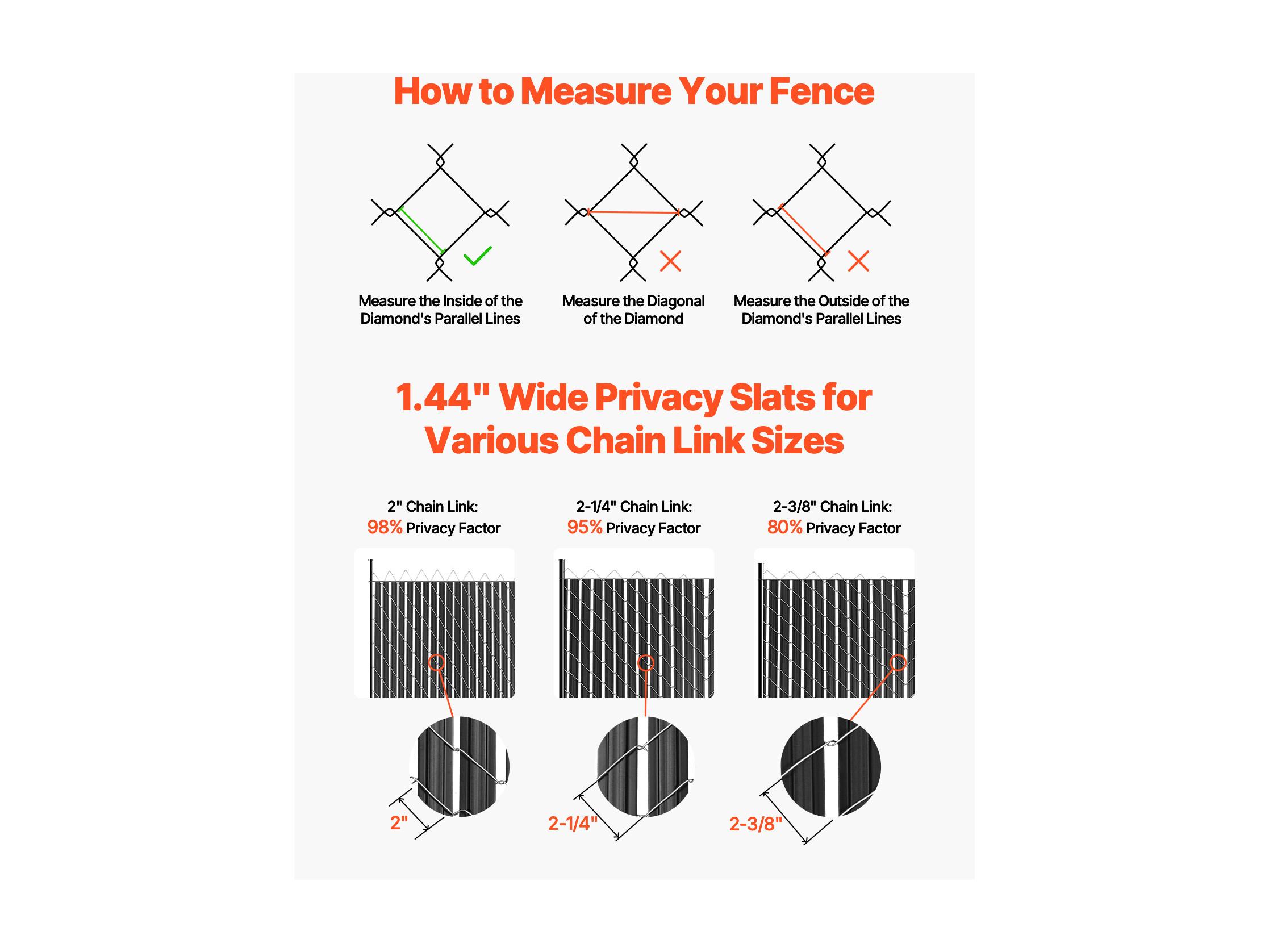 How to Measure Your Fence

Measure the Inside of the Diamond's Parallel Lines

Measure the Diagonal of the Diamond

Measure the Outside of the Diamond's Parallel Lines

1.44" Wide Privacy Slats for Various Chain Link Sizes

2" Chain Link:
98% Privacy Factor

2-1/4" Chain Link:
95% Privacy Factor

2-3/8" Chain Link:
80% Privacy Factor

2"

2-1/4"

2-3/8"