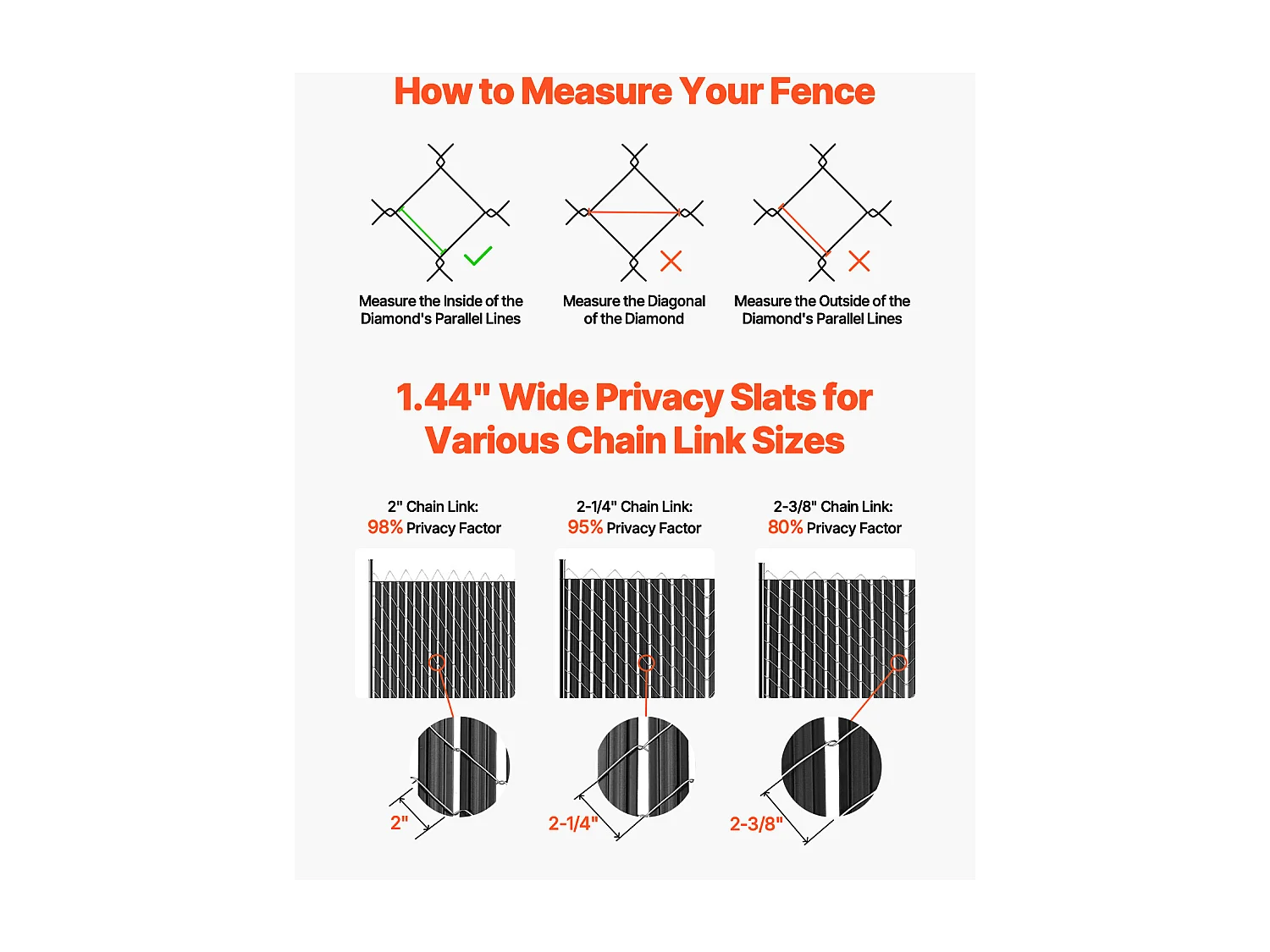 How to Measure Your Fence

Measure the Inside of the Diamond's Parallel Lines

Measure the Diagonal of the Diamond

Measure the Outside of the Diamond's Parallel Lines

1.44" Wide Privacy Slats for Various Chain Link Sizes

2" Chain Link:
98% Privacy Factor

2-1/4" Chain Link:
95% Privacy Factor

2-3/8" Chain Link:
80% Privacy Factor

2"

2-1/4"

2-3/8"