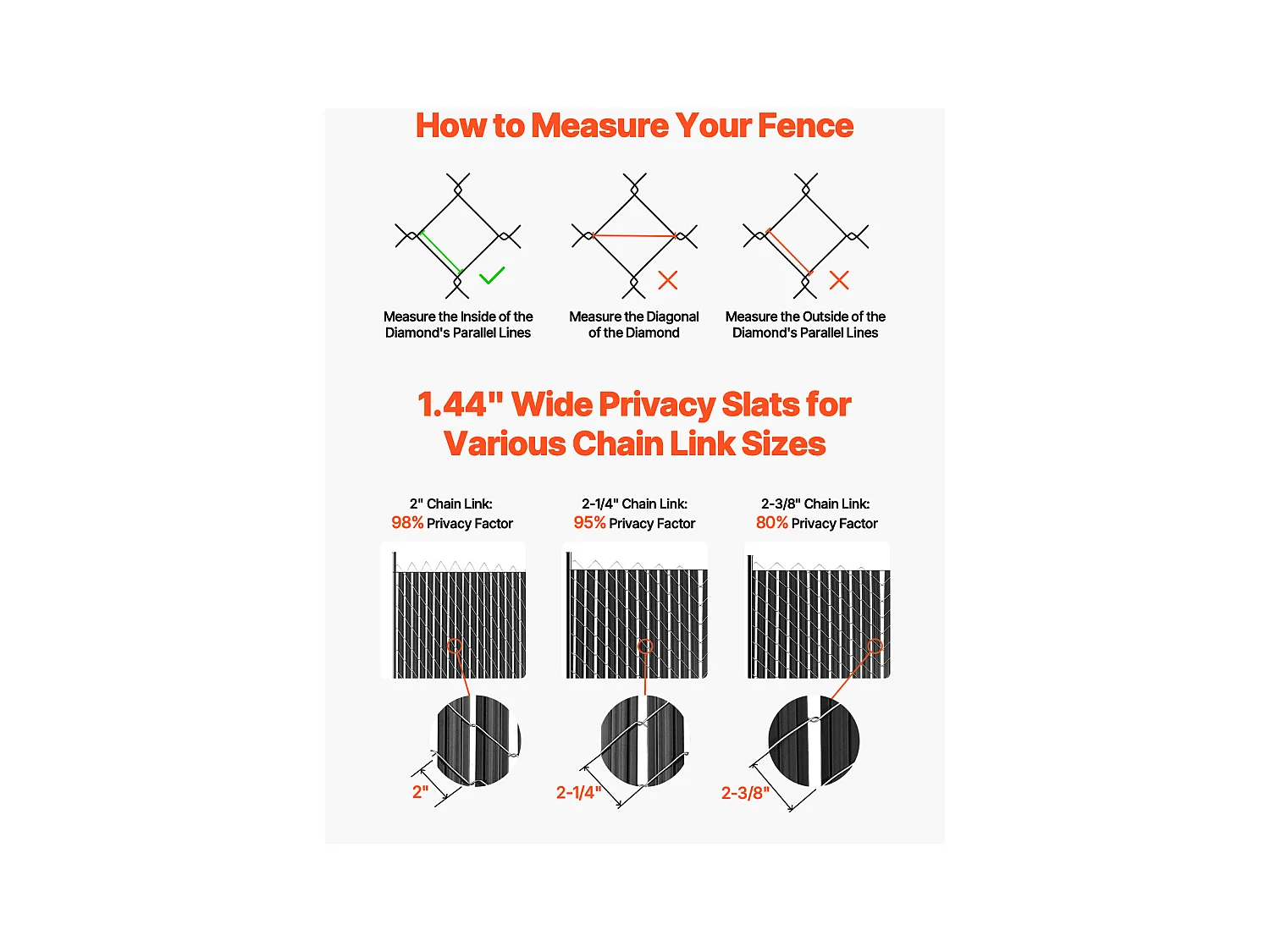 How to Measure Your Fence

Measure the Inside of the Diamond's Parallel Lines

Measure the Diagonal of the Diamond

Measure the Outside of the Diamond's Parallel Lines

1.44" Wide Privacy Slats for Various Chain Link Sizes

2" Chain Link: 98% Privacy Factor

2-1/4" Chain Link: 95% Privacy Factor

2-3/8" Chain Link: 80% Privacy Factor

2"

2-1/4"

2-3/8"