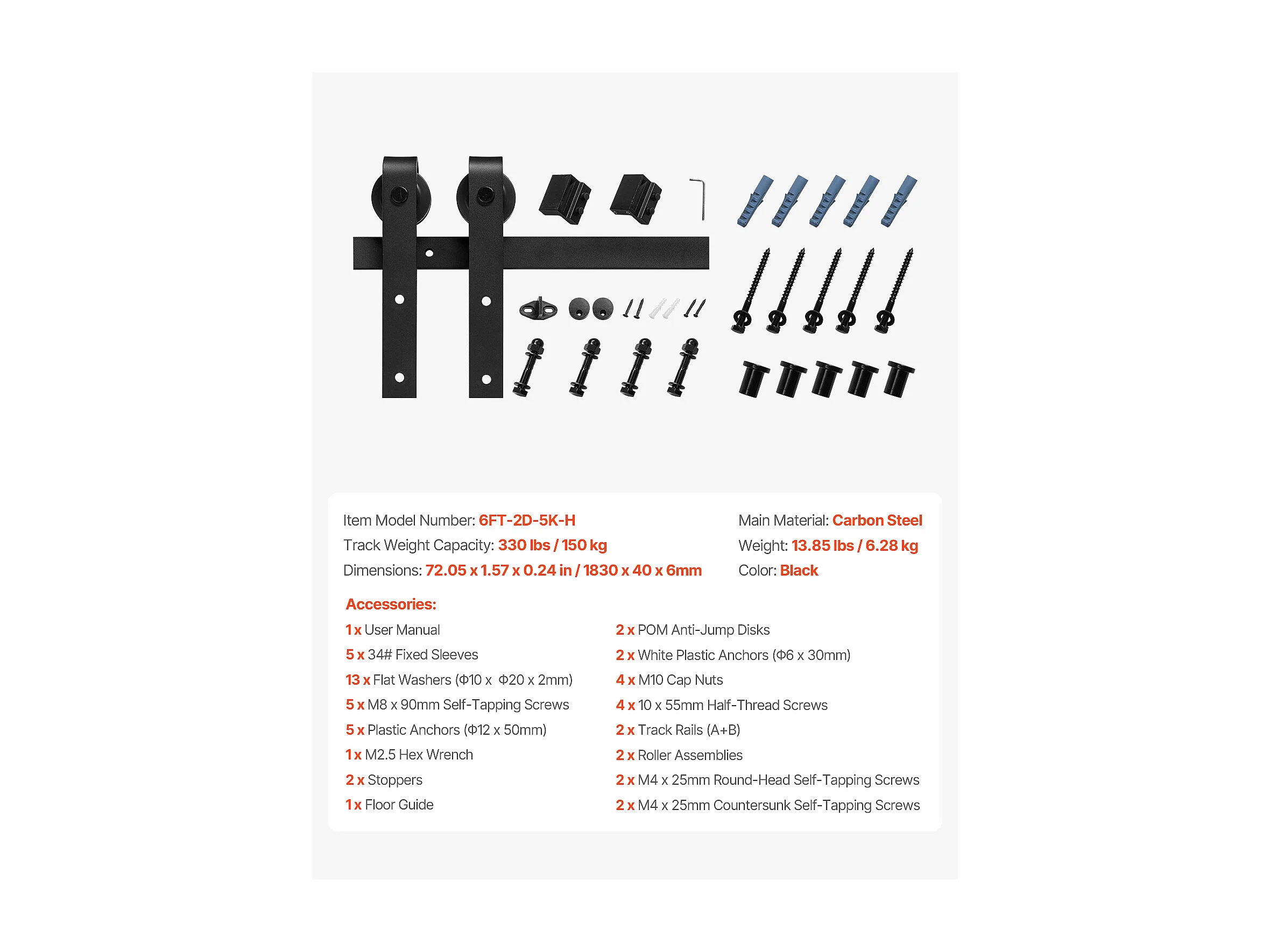 Item Model Number: 6FT-2D-5K-H
Track Weight Capacity: 330 lbs / 150 kg
Dimensions: 72.05 x 1.57 x 0.24 in / 1830 x 40 x 6mm

Main Material: Carbon Steel
Weight: 13.85 lbs / 6.28 kg
Color: Black

Accessories:
1 x User Manual
5 x 34# Fixed Sleeves
13 x Flat Washers (Φ10 x Φ20 x 2mm)
5 x M8 x 90mm Self-Tapping Screws
5 x Plastic Anchors (Φ12 x 50mm)
1 x M2.5 Hex Wrench
2 x Stoppers
1 x Floor Guide

2 x POM Anti-Jump Disks
2 x White Plastic Anchors (Φ6 x 30mm)
4 x M10 Cap Nuts
4 x 10 x 55mm Half-Thread Screws
2 x Track Rails (A+B)
2 x Roller Assemblies
2 x M4 x 25mm Round-Head Self-Tapping Screws
2 x M4 x 25mm Countersunk Self-Tapping Screws