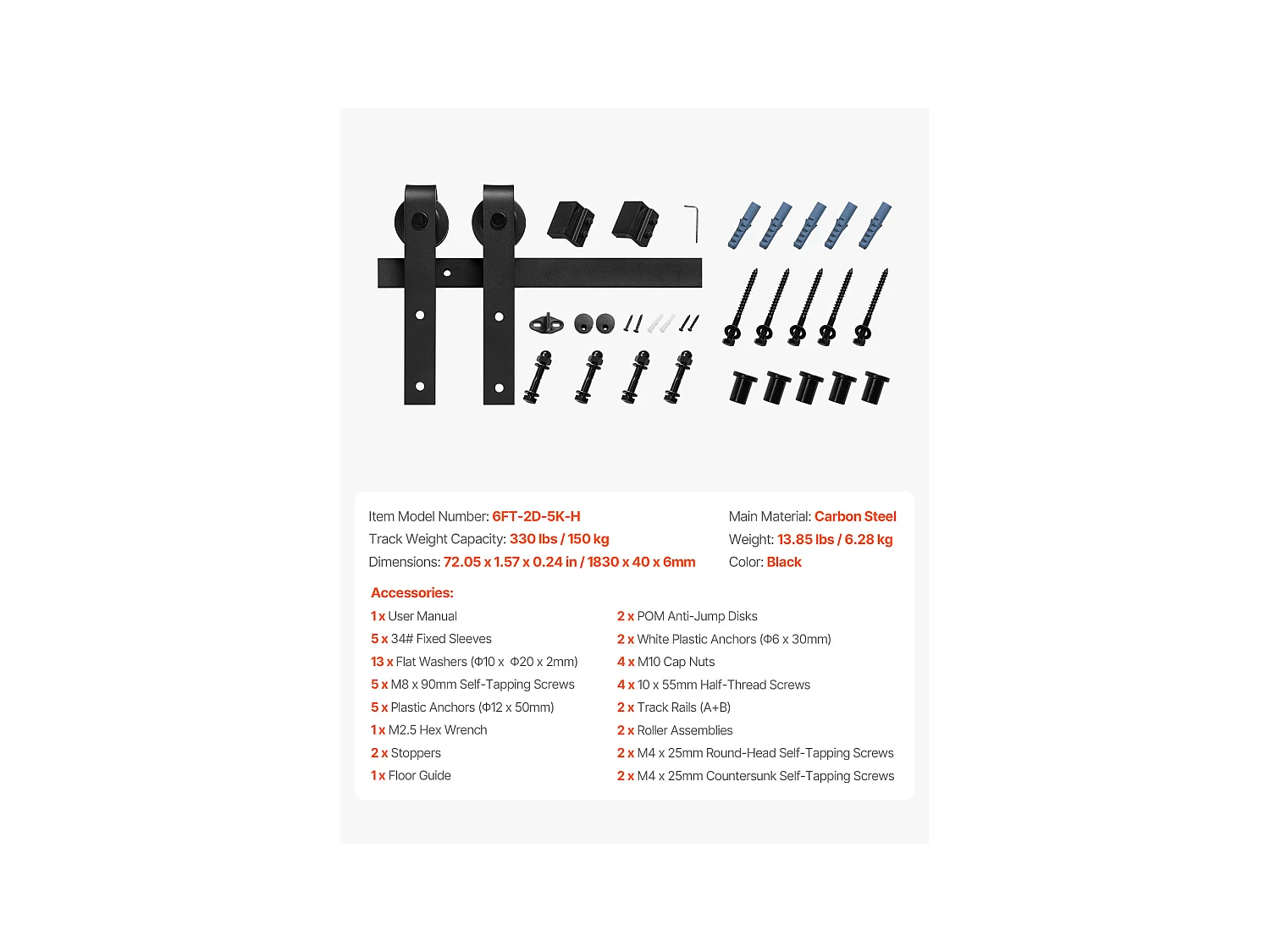 Item Model Number: 6FT-2D-5K-H
Track Weight Capacity: 330 lbs / 150 kg
Dimensions: 72.05 x 1.57 x 0.24 in / 1830 x 40 x 6mm

Main Material: Carbon Steel
Weight: 13.85 lbs / 6.28 kg
Color: Black

Accessories:
1 x User Manual
5 x 34# Fixed Sleeves
13 x Flat Washers (Φ10 x Φ20 x 2mm)
5 x M8 x 90mm Self-Tapping Screws
5 x Plastic Anchors (Φ12 x 50mm)
1 x M2.5 Hex Wrench
2 x Stoppers
1 x Floor Guide

2 x POM Anti-Jump Disks
2 x White Plastic Anchors (Φ6 x 30mm)
4 x M10 Cap Nuts
4 x 10 x 55mm Half-Thread Screws
2 x Track Rails (A+B)
2 x Roller Assemblies
2 x M4 x 25mm Round-Head Self-Tapping Screws
2 x M4 x 25mm Countersunk Self-Tapping Screws