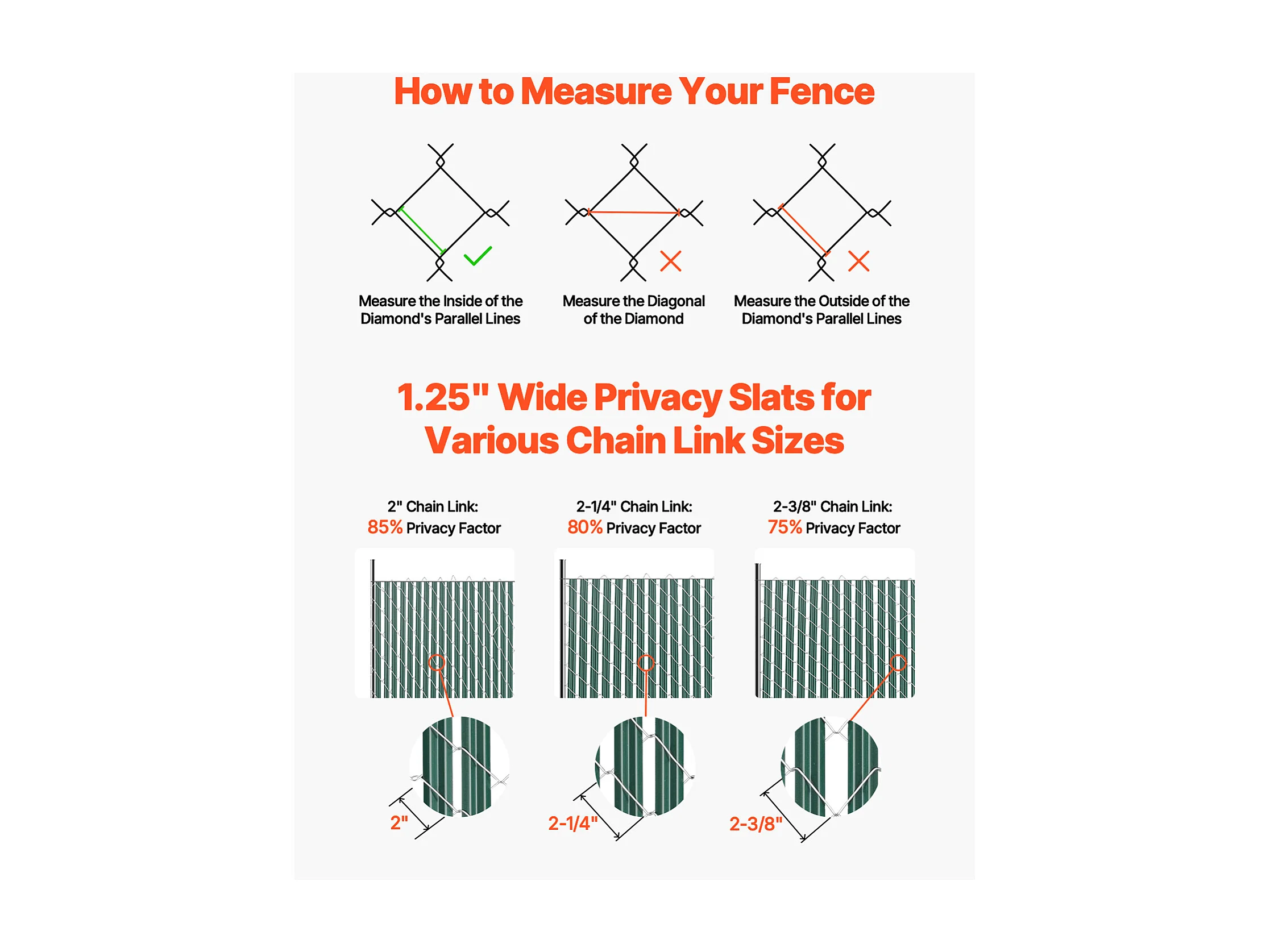 How to Measure Your Fence

Measure the Inside of the Diamond's Parallel Lines

Measure the Diagonal of the Diamond

Measure the Outside of the Diamond's Parallel Lines

1.25" Wide Privacy Slats for Various Chain Link Sizes

2" Chain Link:
85% Privacy Factor

2-1/4" Chain Link:
80% Privacy Factor

2-3/8" Chain Link:
75% Privacy Factor

2"

2-1/4"

2-3/8"