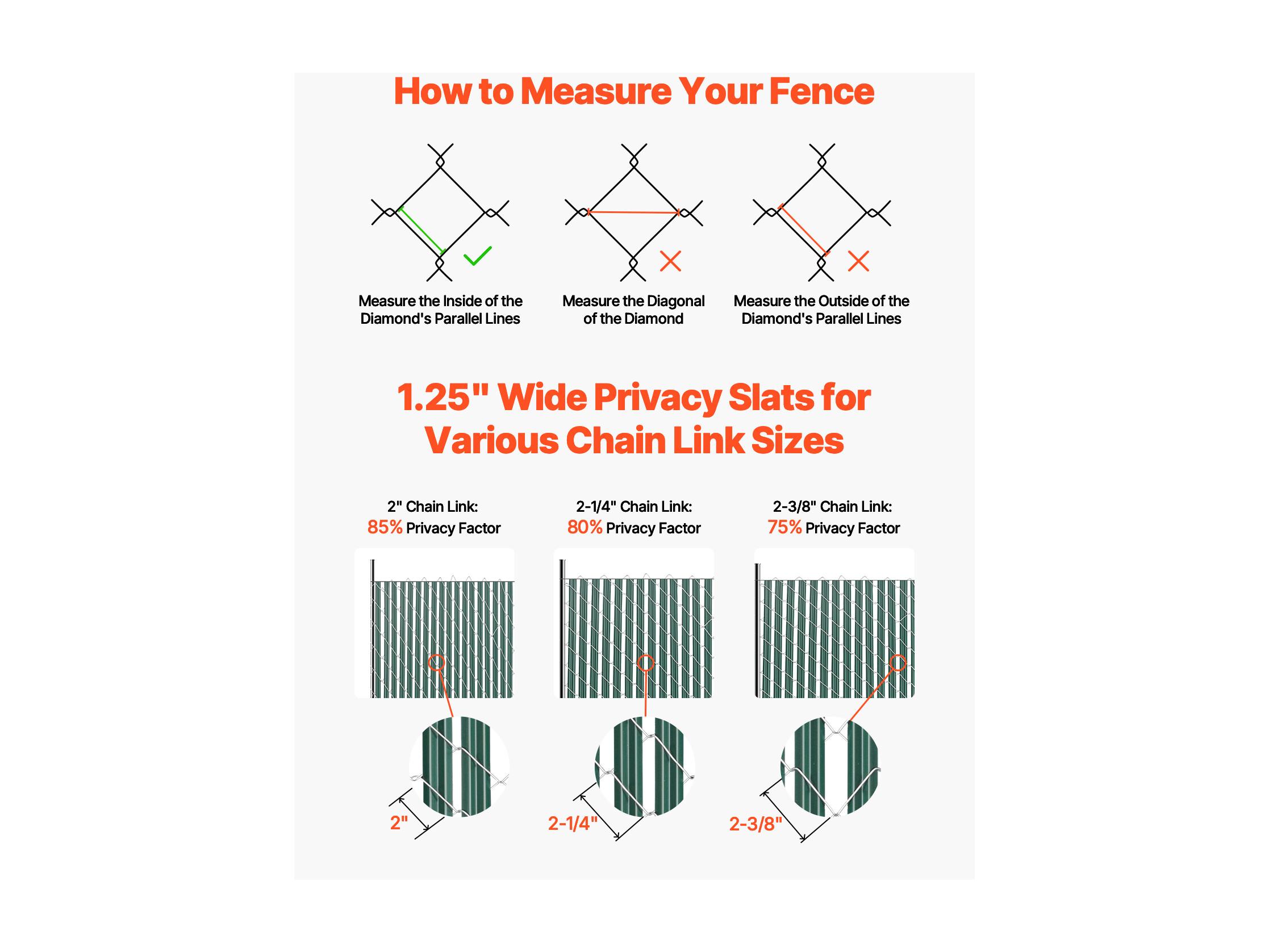 How to Measure Your Fence

Measure the Inside of the Diamond's Parallel Lines

Measure the Diagonal of the Diamond

Measure the Outside of the Diamond's Parallel Lines

1.25" Wide Privacy Slats for Various Chain Link Sizes

2" Chain Link:
85% Privacy Factor

2-1/4" Chain Link:
80% Privacy Factor

2-3/8" Chain Link:
75% Privacy Factor

2"

2-1/4"

2-3/8"