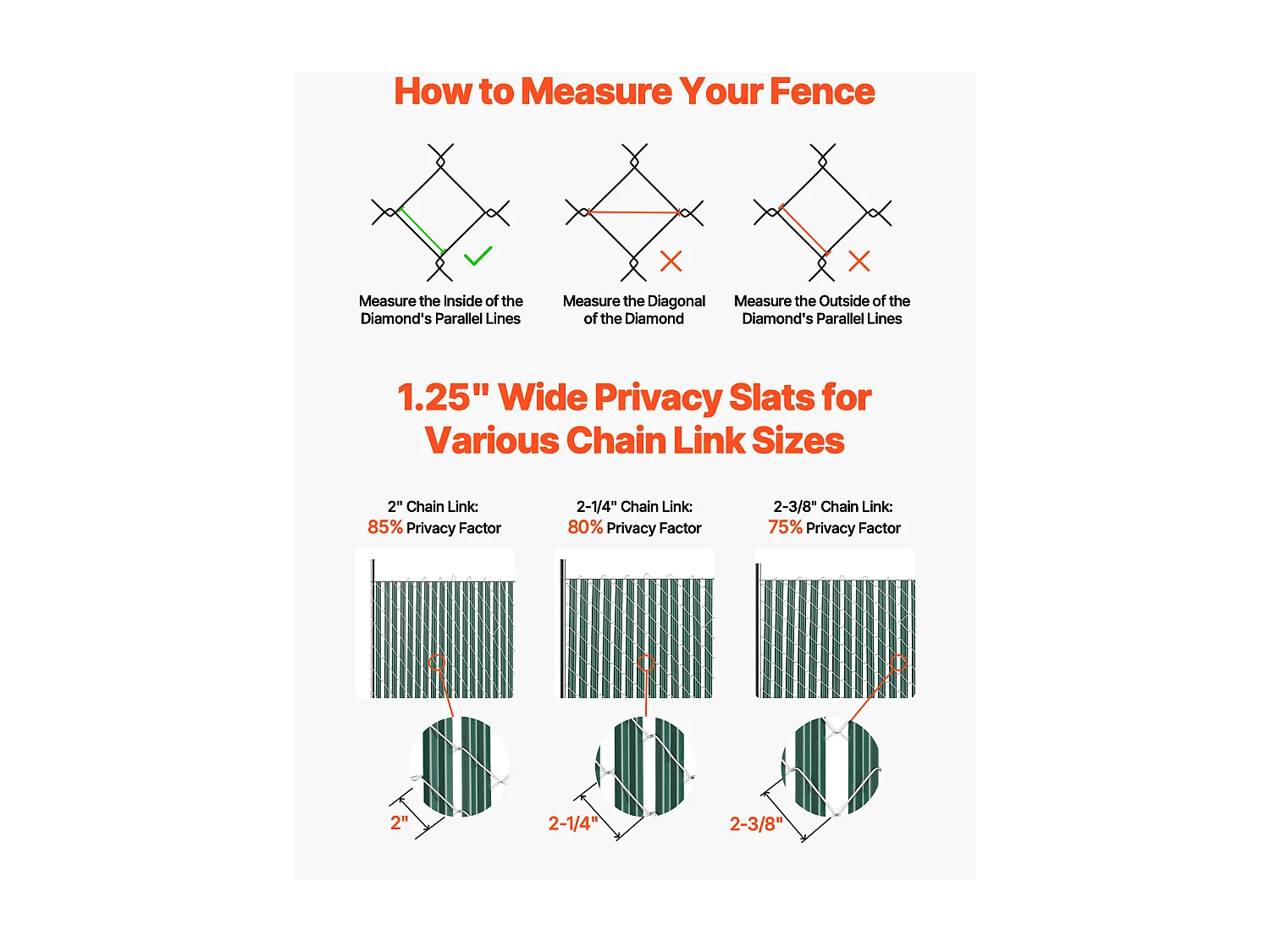 How to Measure Your Fence

Measure the Inside of the Diamond's Parallel Lines

Measure the Diagonal of the Diamond

Measure the Outside of the Diamond's Parallel Lines

1.25" Wide Privacy Slats for Various Chain Link Sizes

2" Chain Link:
85% Privacy Factor

2-1/4" Chain Link:
80% Privacy Factor

2-3/8" Chain Link:
75% Privacy Factor

2"

2-1/4"

2-3/8"