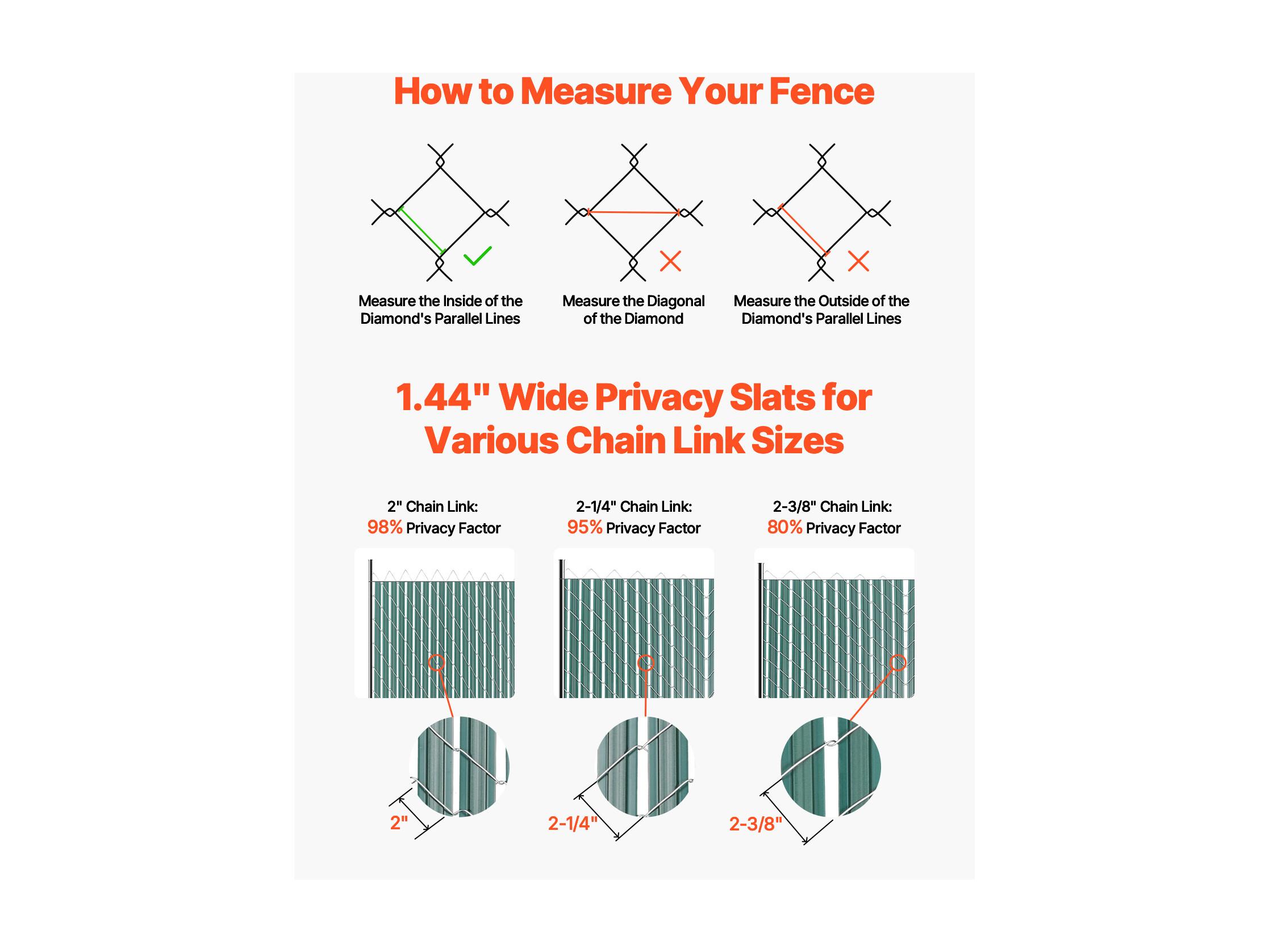 How to Measure Your Fence

Measure the Inside of the Diamond's Parallel Lines

Measure the Diagonal of the Diamond

Measure the Outside of the Diamond's Parallel Lines

1.44" Wide Privacy Slats for Various Chain Link Sizes

2" Chain Link:
98% Privacy Factor

2-1/4" Chain Link:
95% Privacy Factor

2-3/8" Chain Link:
80% Privacy Factor

2"

2-1/4"

2-3/8"