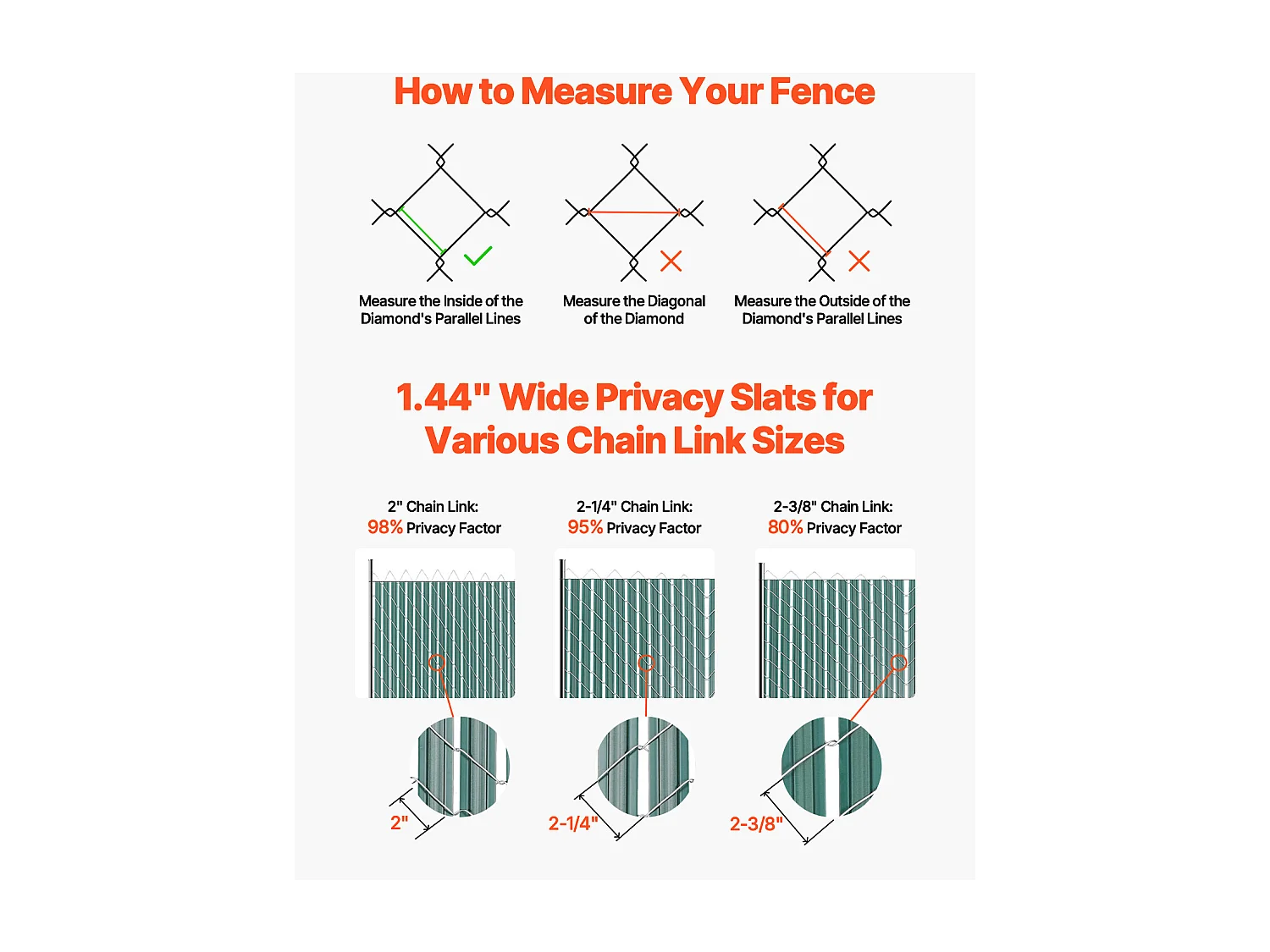 How to Measure Your Fence

Measure the Inside of the Diamond's Parallel Lines

Measure the Diagonal of the Diamond

Measure the Outside of the Diamond's Parallel Lines

1.44" Wide Privacy Slats for Various Chain Link Sizes

2" Chain Link:
98% Privacy Factor

2-1/4" Chain Link:
95% Privacy Factor

2-3/8" Chain Link:
80% Privacy Factor

2"

2-1/4"

2-3/8"