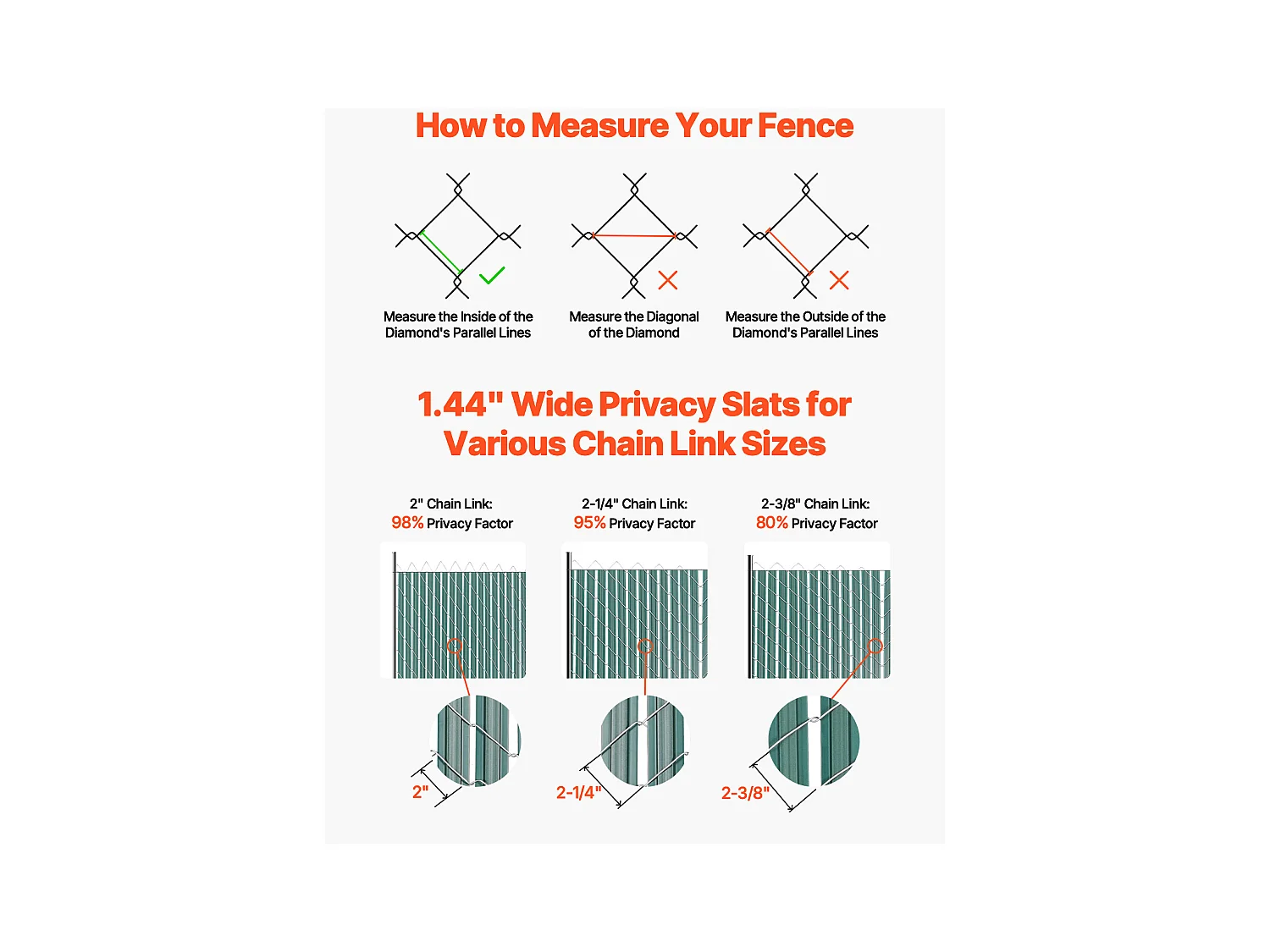 How to Measure Your Fence

Measure the Inside of the Diamond's Parallel Lines

Measure the Diagonal of the Diamond

Measure the Outside of the Diamond's Parallel Lines

1.44" Wide Privacy Slats for Various Chain Link Sizes

2" Chain Link:
98% Privacy Factor

2-1/4" Chain Link:
95% Privacy Factor

2-3/8" Chain Link:
80% Privacy Factor

2"

2-1/4"

2-3/8"