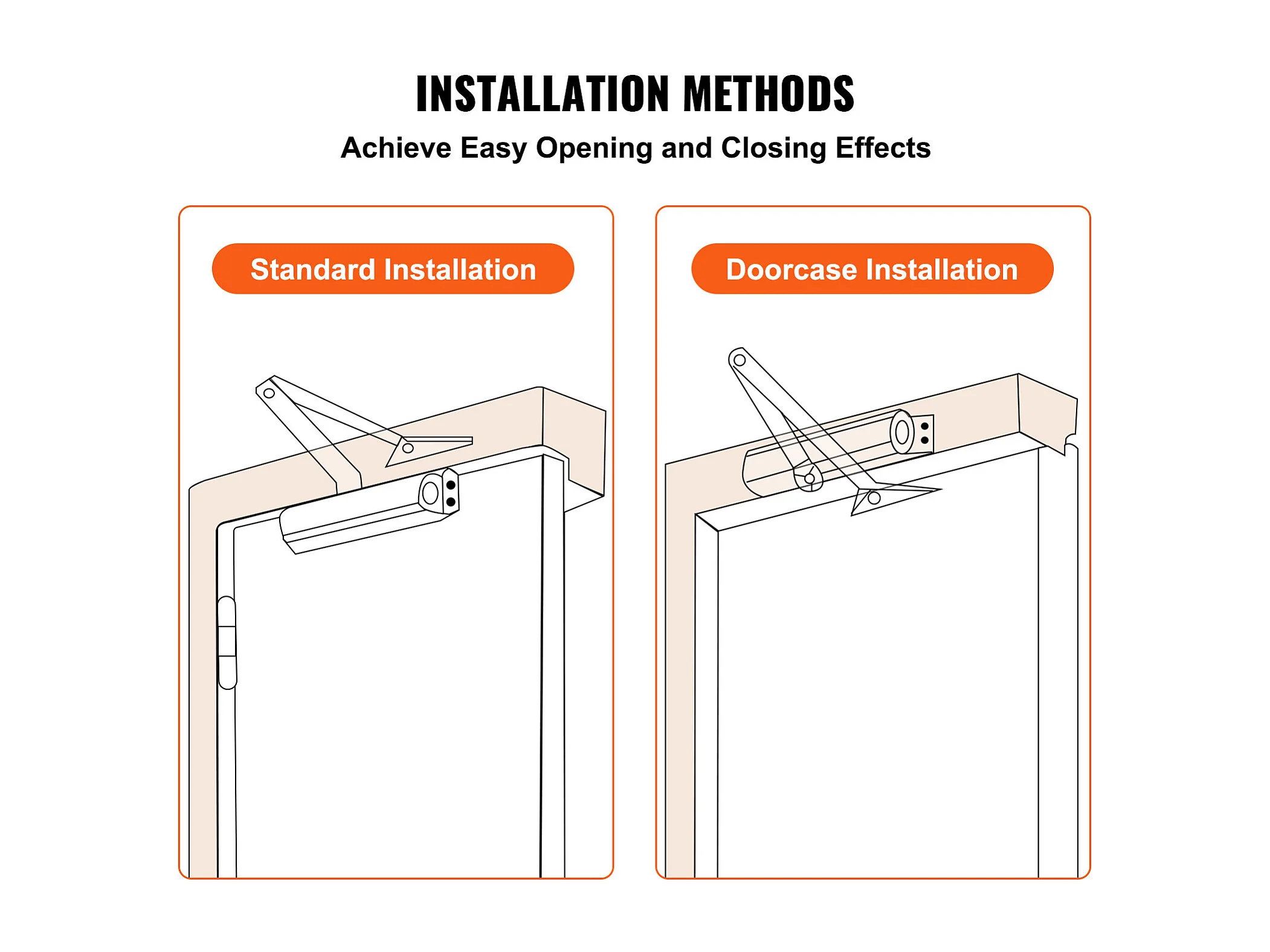 INSTALLATION METHODS

Achieve Easy Opening and Closing Effects

Standard Installation

Doorcase Installation