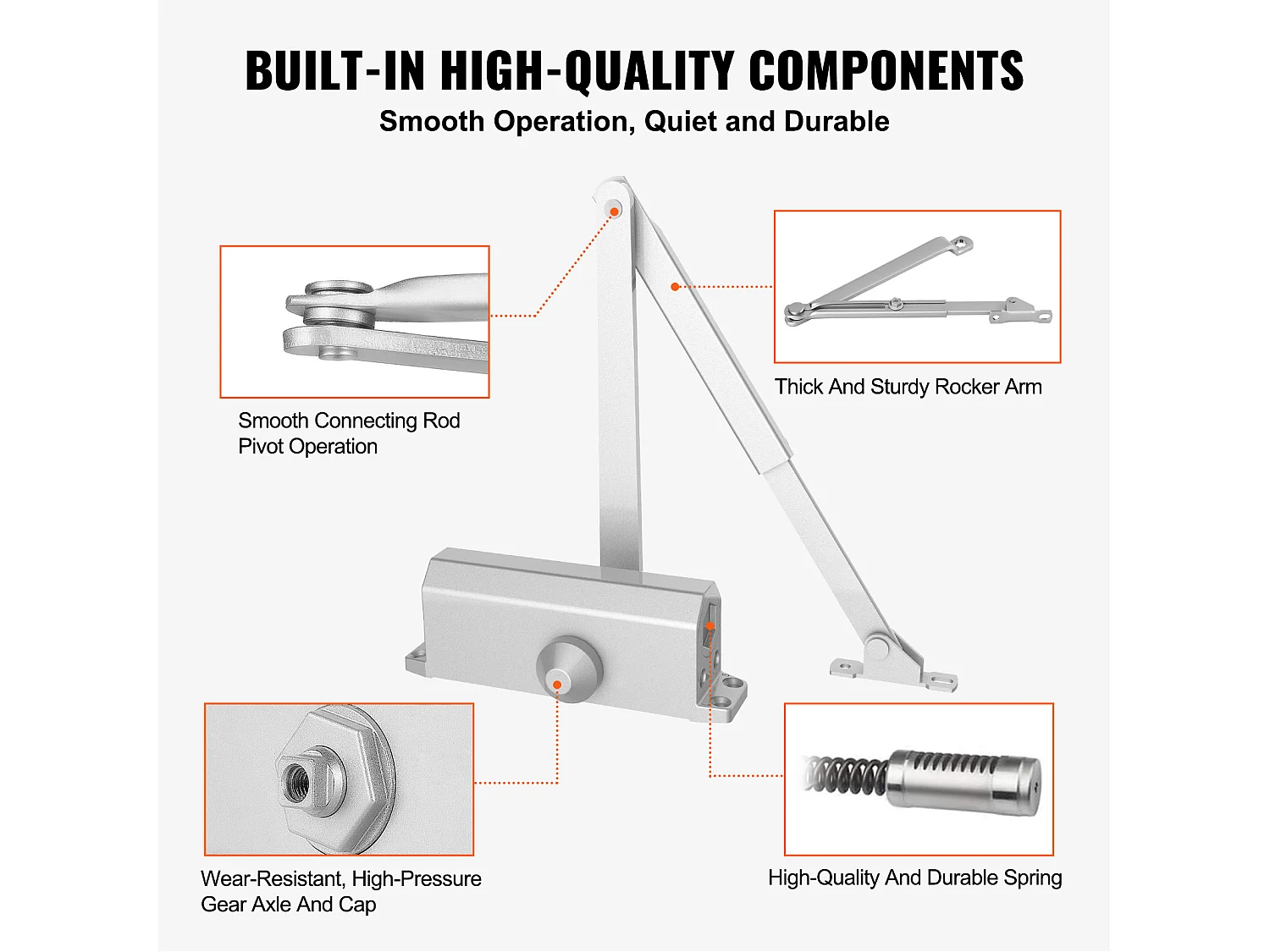 BUILT-IN HIGH-QUALITY COMPONENTS
Smooth Operation, Quiet and Durable

Smooth Connecting Rod Pivot Operation

Thick And Sturdy Rocker Arm

Wear-Resistant, High-Pressure Gear Axle And Cap

High-Quality And Durable Spring