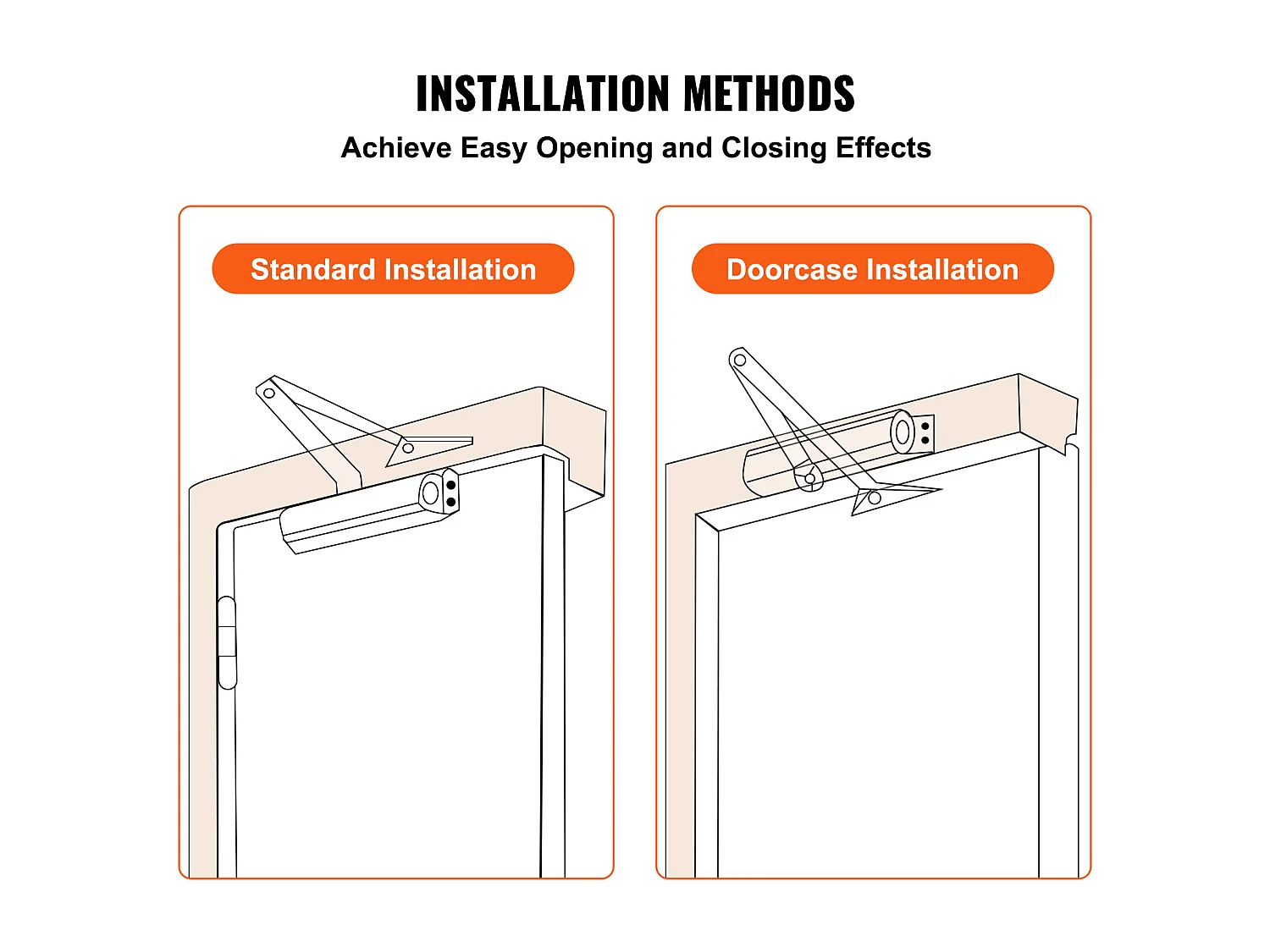 INSTALLATION METHODS

Achieve Easy Opening and Closing Effects

Standard Installation

Doorcase Installation