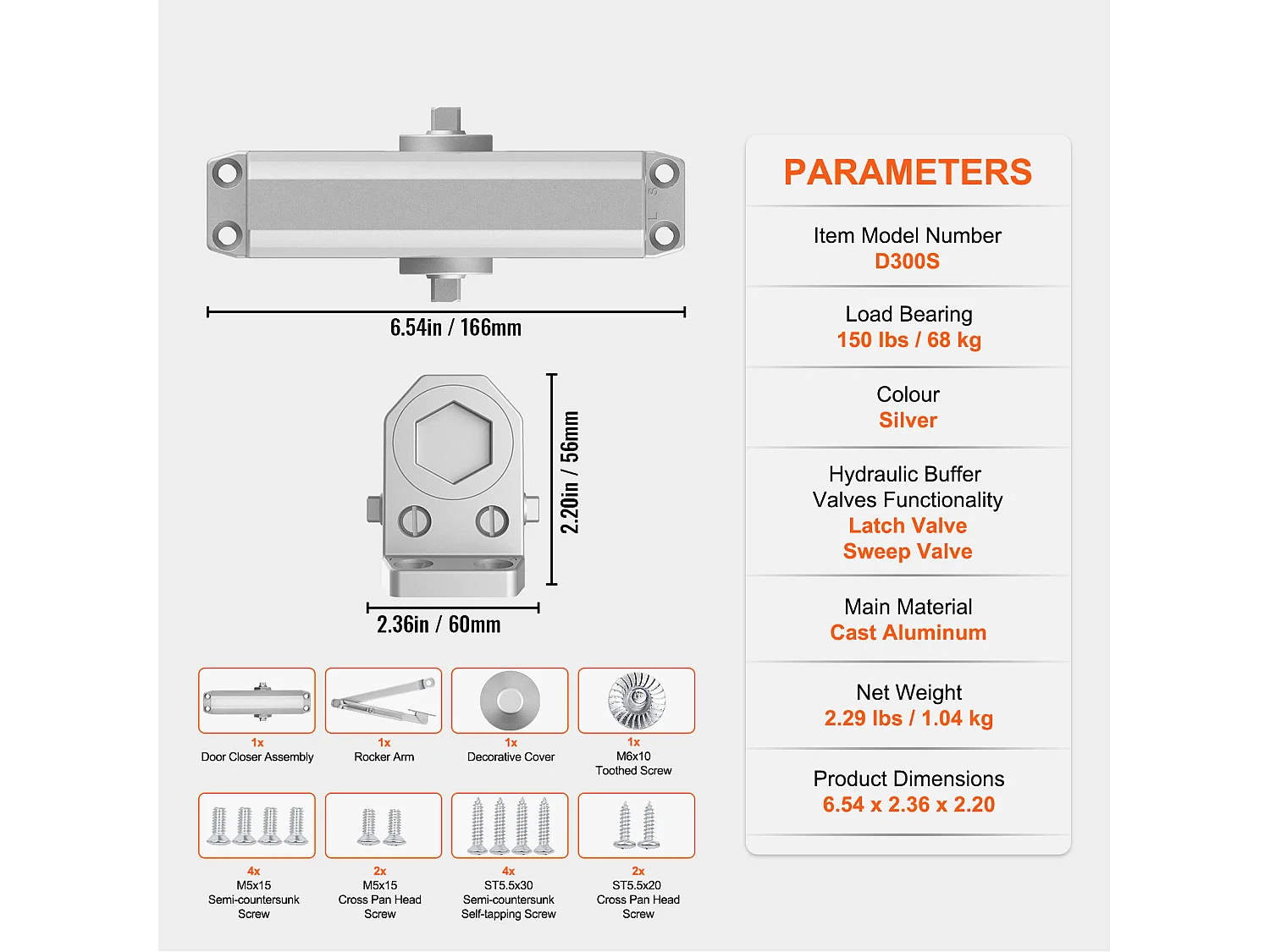 6.54in / 166mm

2.20in / 56mm

2.36in / 60mm

1x
Door Closer Assembly

1x
Rocker Arm

1x
Decorative Cover

1x
M6x10
Toothed Screw

4x
M5x15
Semi-countersunk
Screw

2x
M5x15
Cross Pan Head
Screw

4x
ST5.5x30
Semi-countersunk
Self-tapping Screw

2x
ST5.5x20
Cross Pan Head
Screw

PARAMETERS

Item Model Number
D300S

Load Bearing
150 lbs / 68 kg

Colour
Silver

Hydraulic Buffer
Valves Functionality
Latch Valve
Sweep Valve

Main Material
Cast Aluminum

Net Weight
2.29 lbs / 1.04 kg

Product Dimensions
6.54 x 2.36 x 2.20