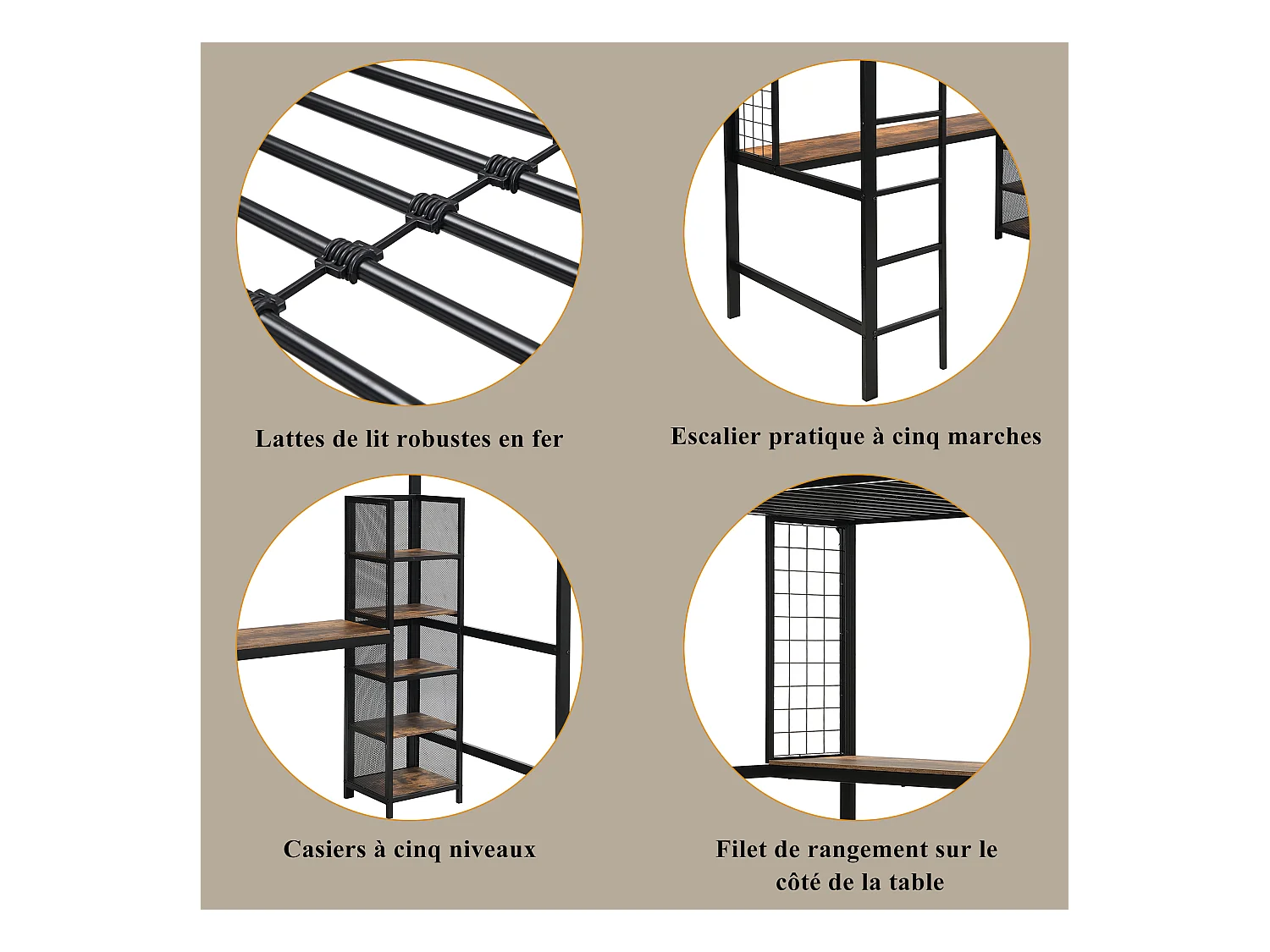 Lattes de lit robustes en fer

Escalier pratique à cinq marches

Casiers à cinq niveaux

Filet de rangement sur le côté de la table