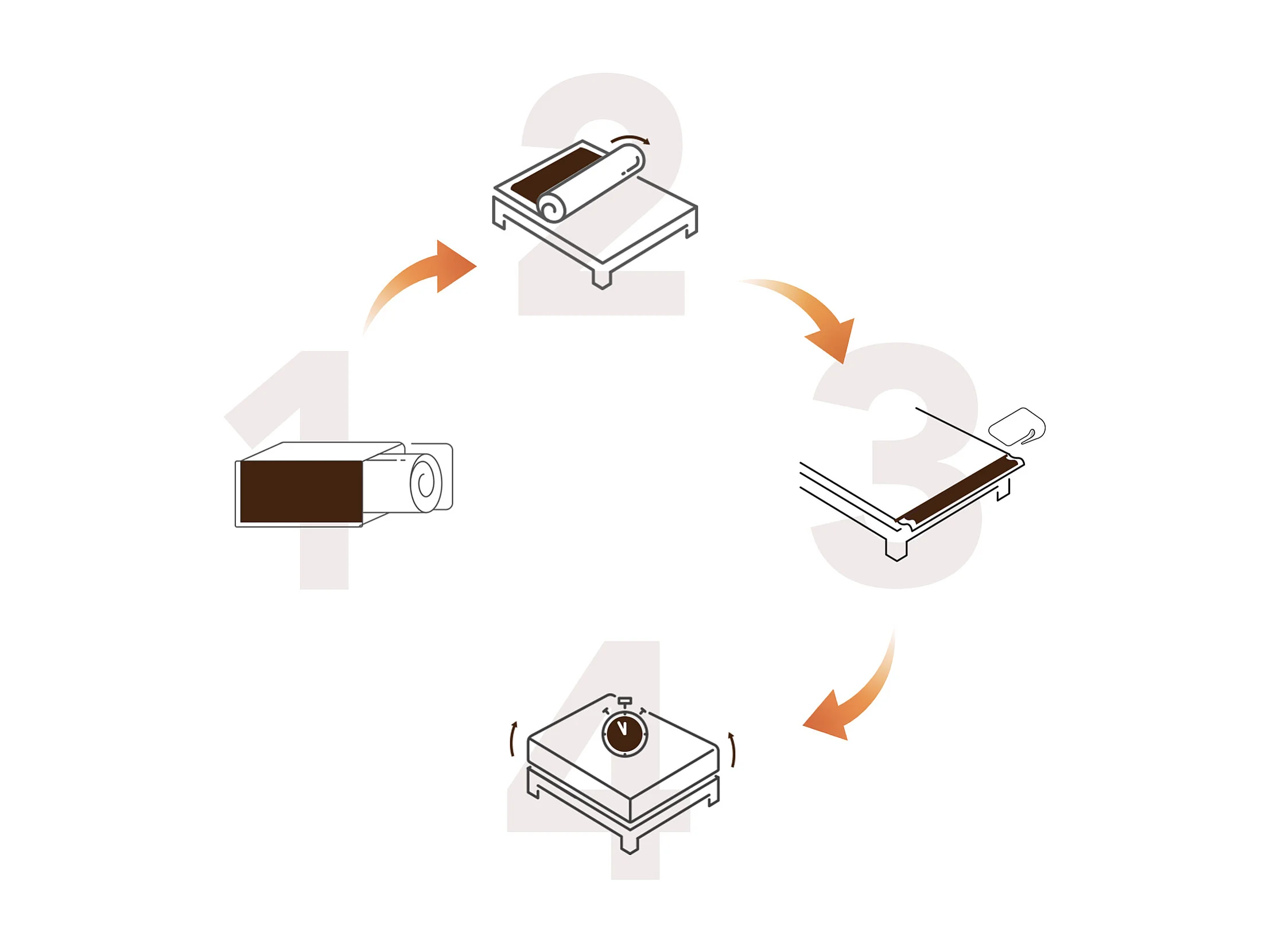 1
2
3
4