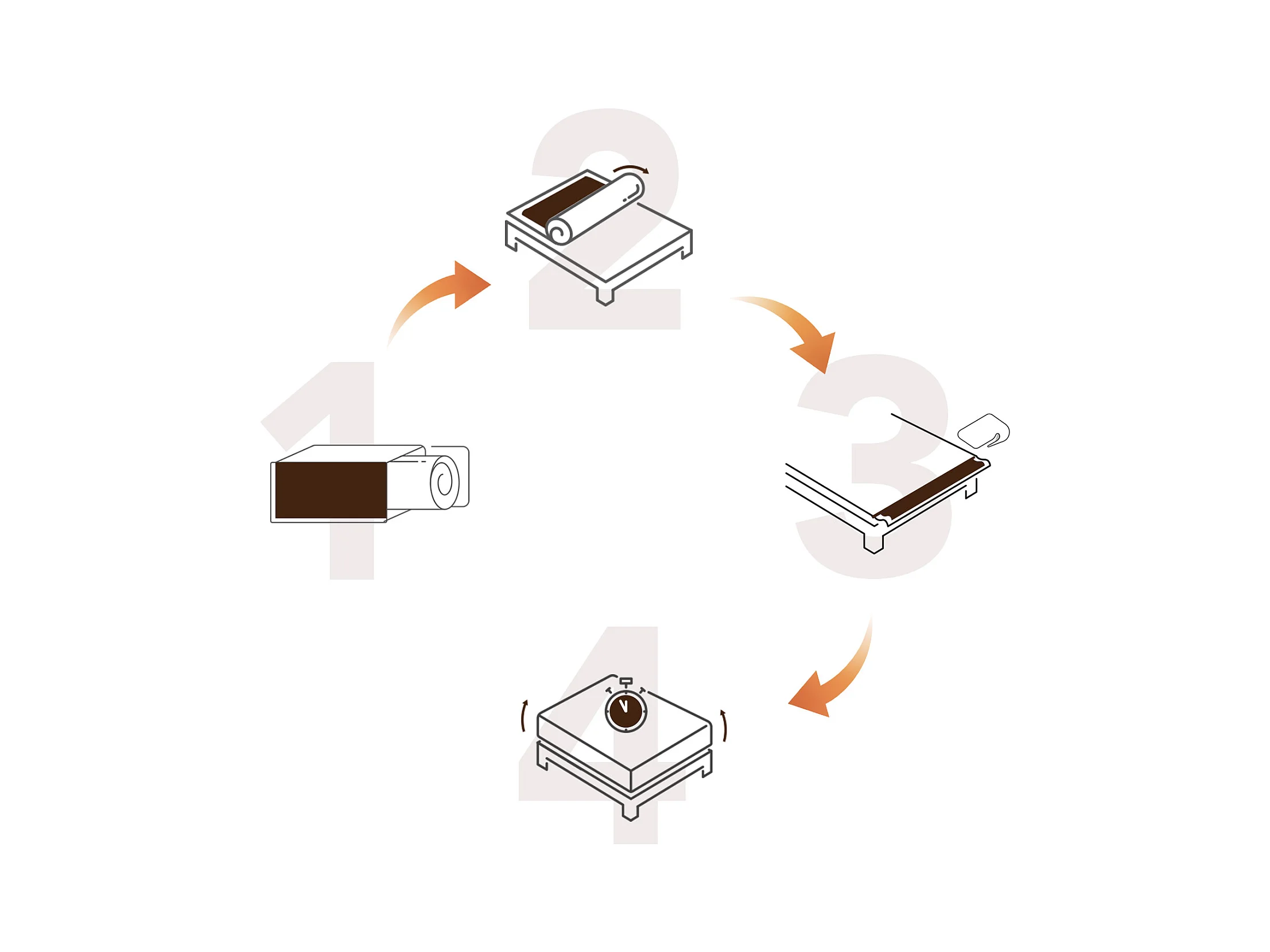 1

2

3

4