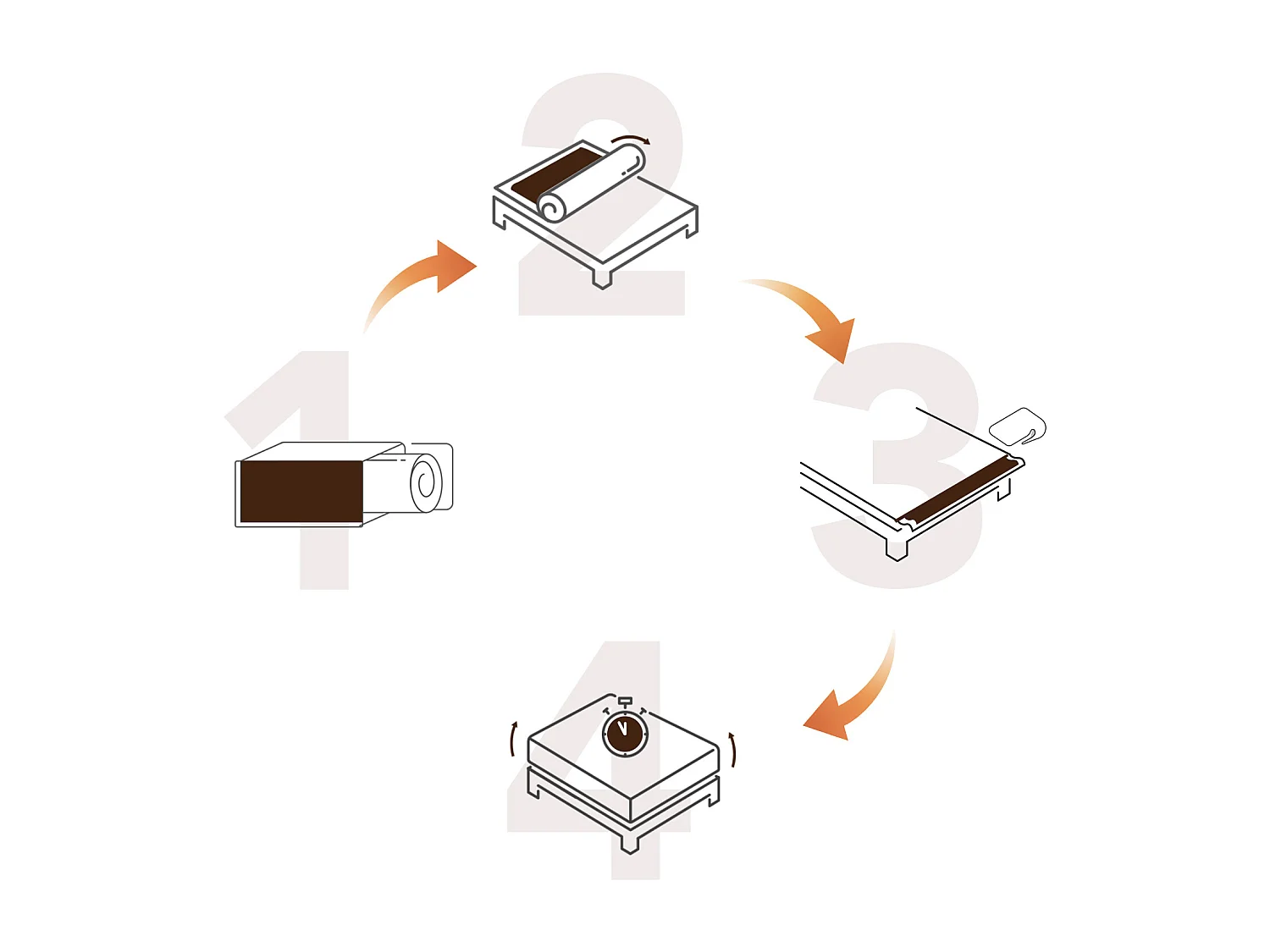 1
2
3
4