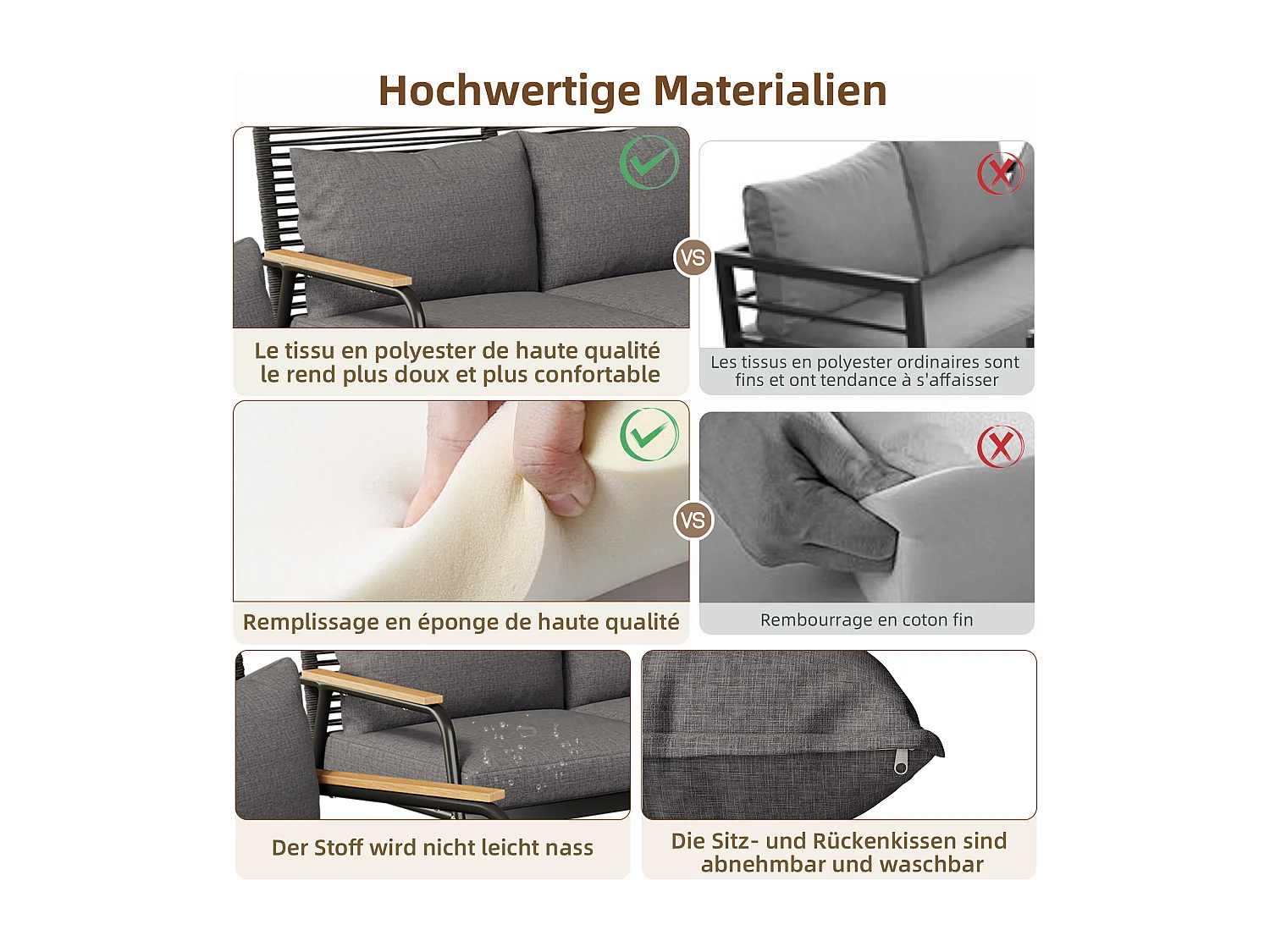 Hochwertige Materialien

Le tissu en polyester de haute qualité le rend plus doux et plus confortable

VS

Les tissus en polyester ordinaires sont fins et ont tendance à s'affaisser

Remplissage en éponge de haute qualité

VS

Rembourrage en coton fin

Der Stoff wird nicht leicht nass

Die Sitz- und Rückenkissen sind abnehmbar und waschbar