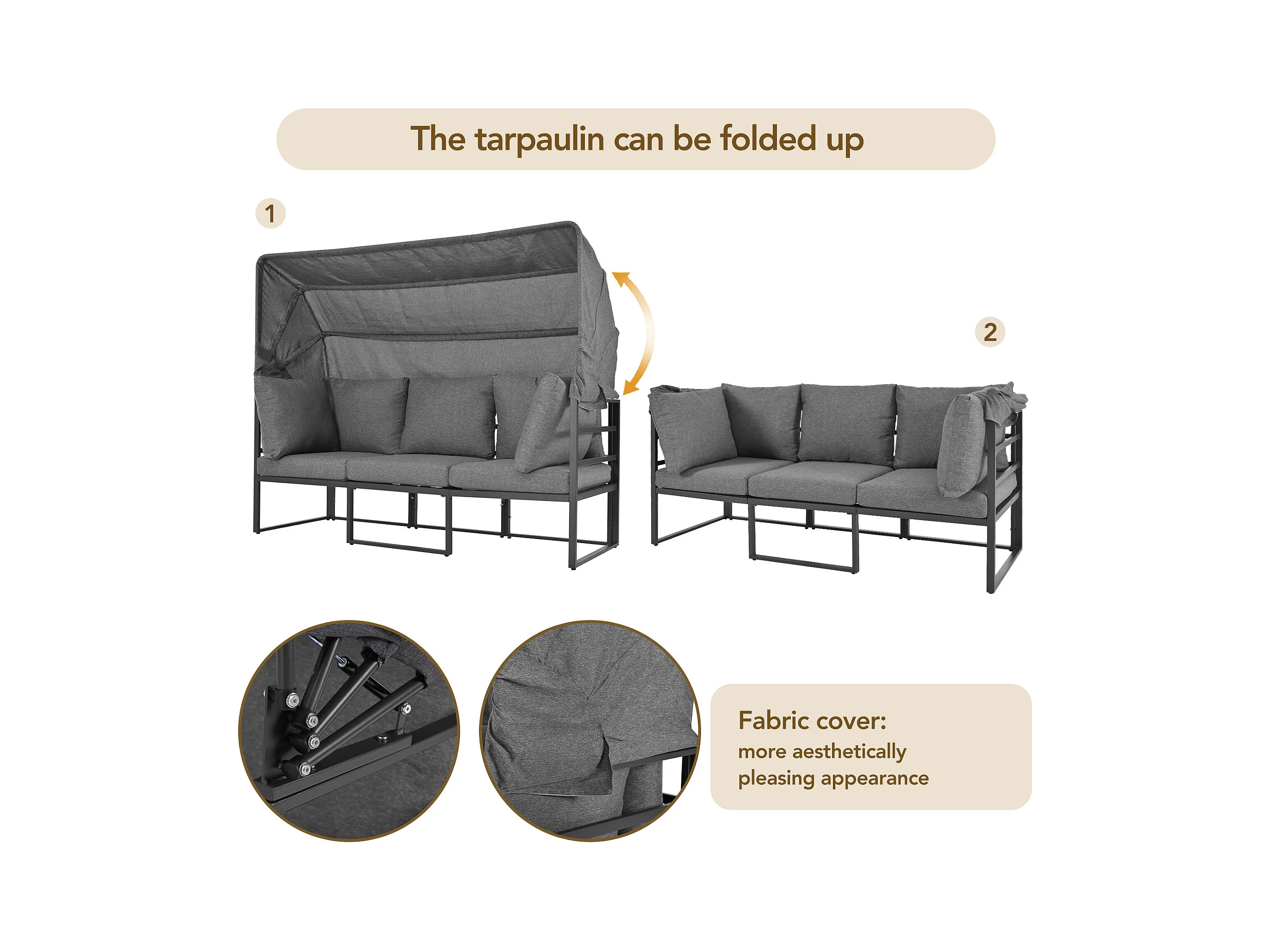 The tarpaulin can be folded up

1

2

Fabric cover:
more aesthetically pleasing appearance