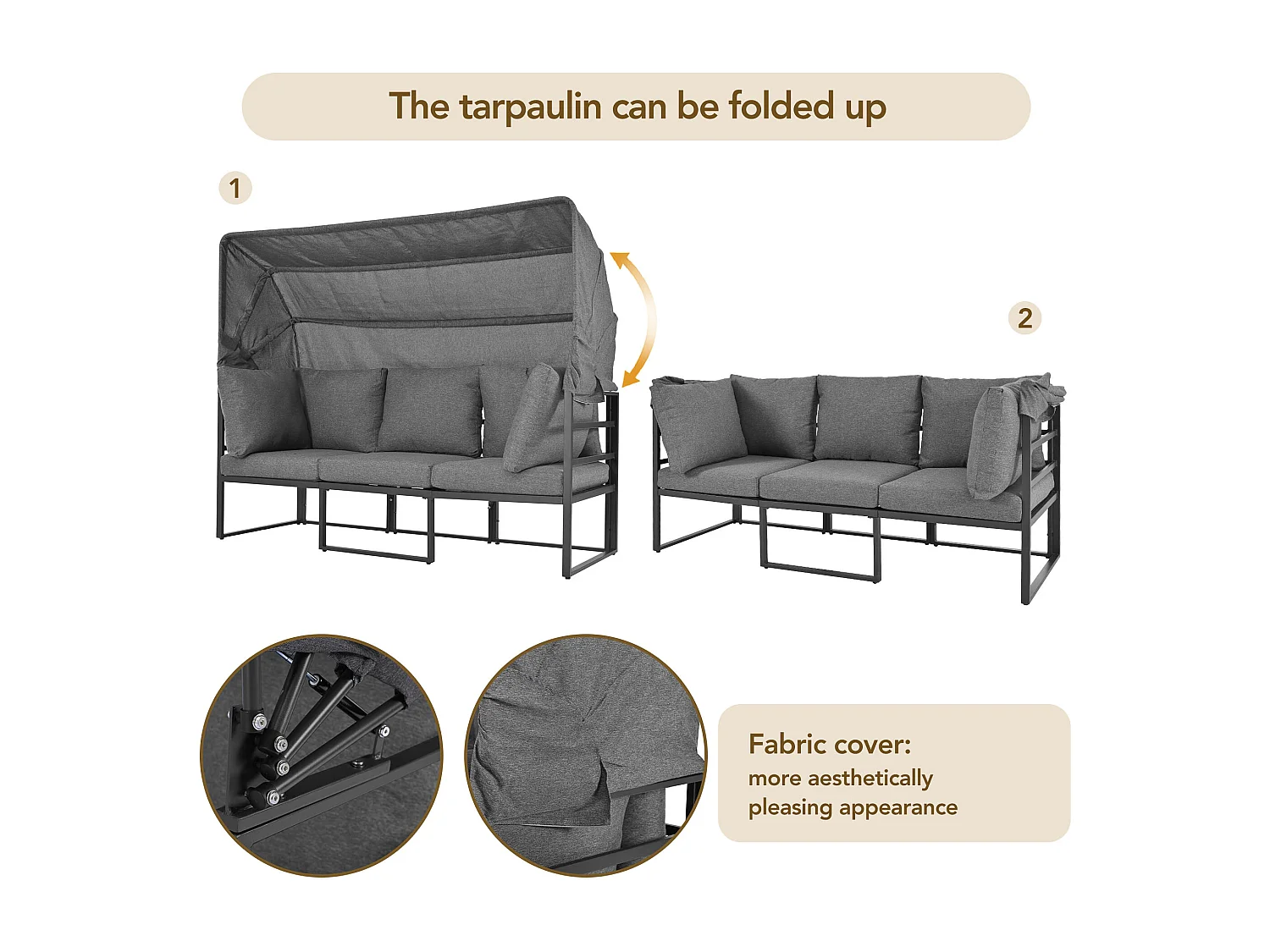 The tarpaulin can be folded up

1

2

Fabric cover:
more aesthetically pleasing appearance