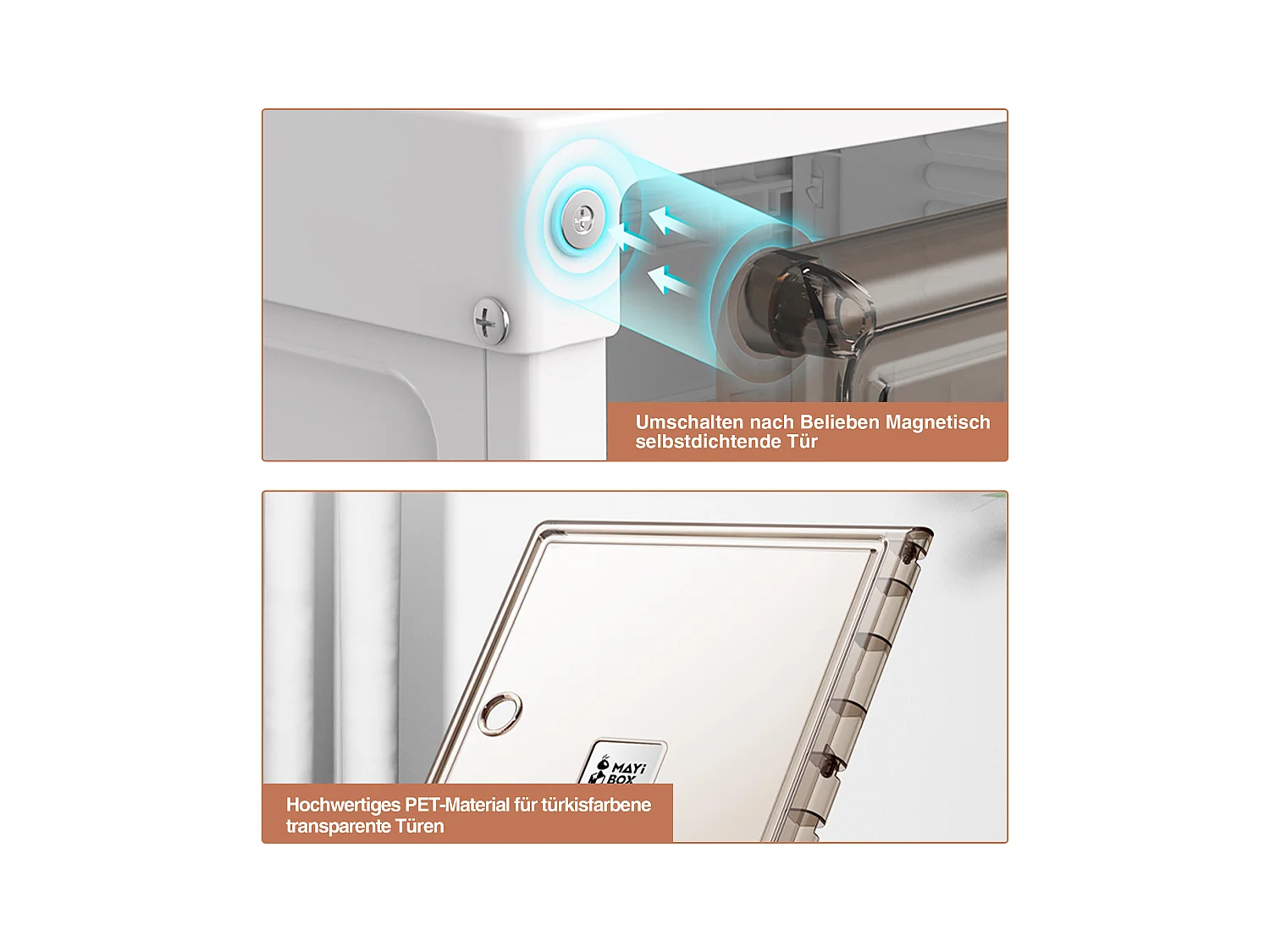 Umschalten nach Belieben Magnetisch selbstdichtende Tür

MAYi BOX

Hochwertiges PET-Material für türkisfarbene transparente Türen