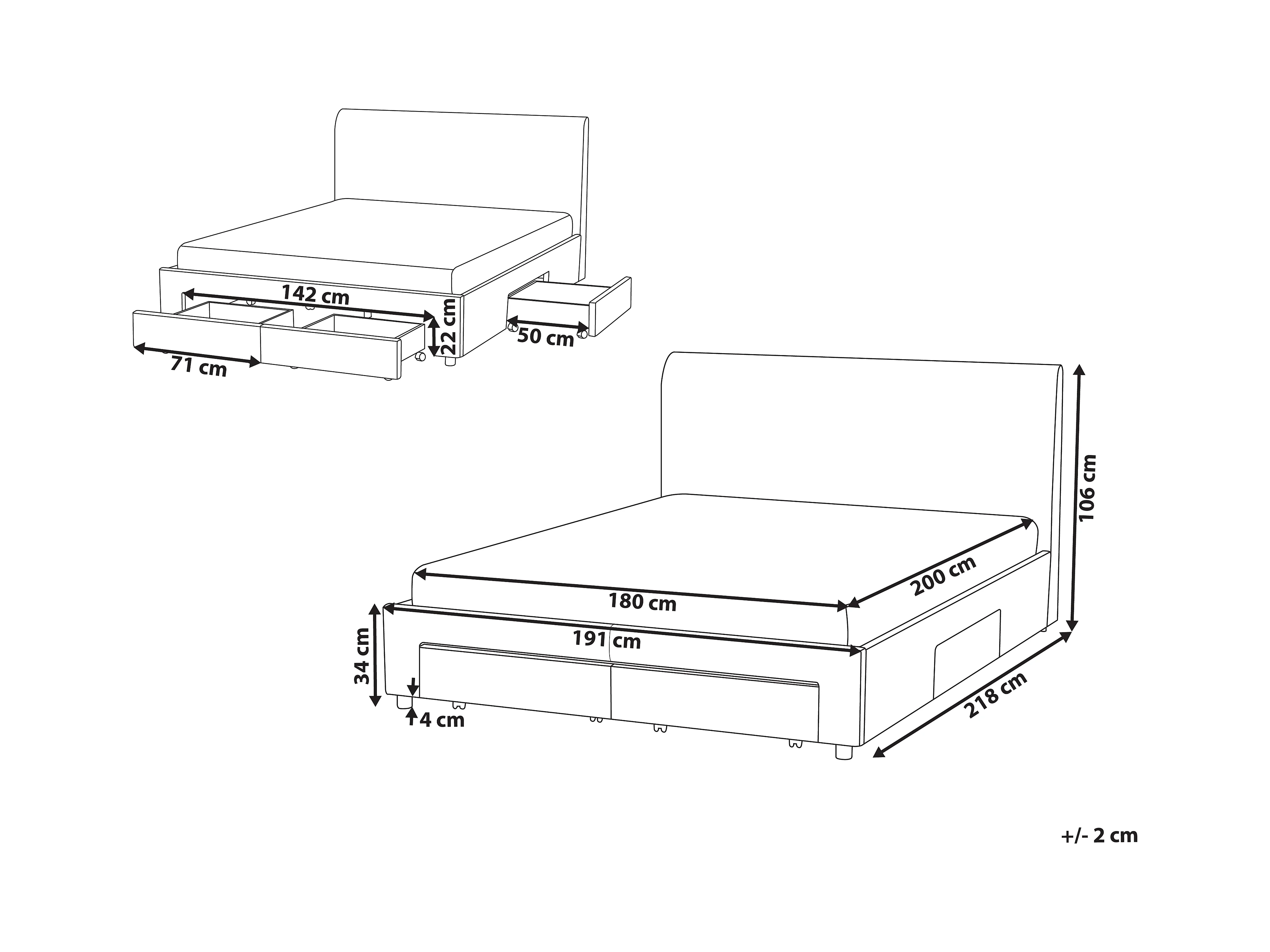 142 cm
22 cm
50 cm
71 cm
106 cm
200 cm
180 cm
191 cm
34 cm
4 cm
218 cm
+/- 2 cm