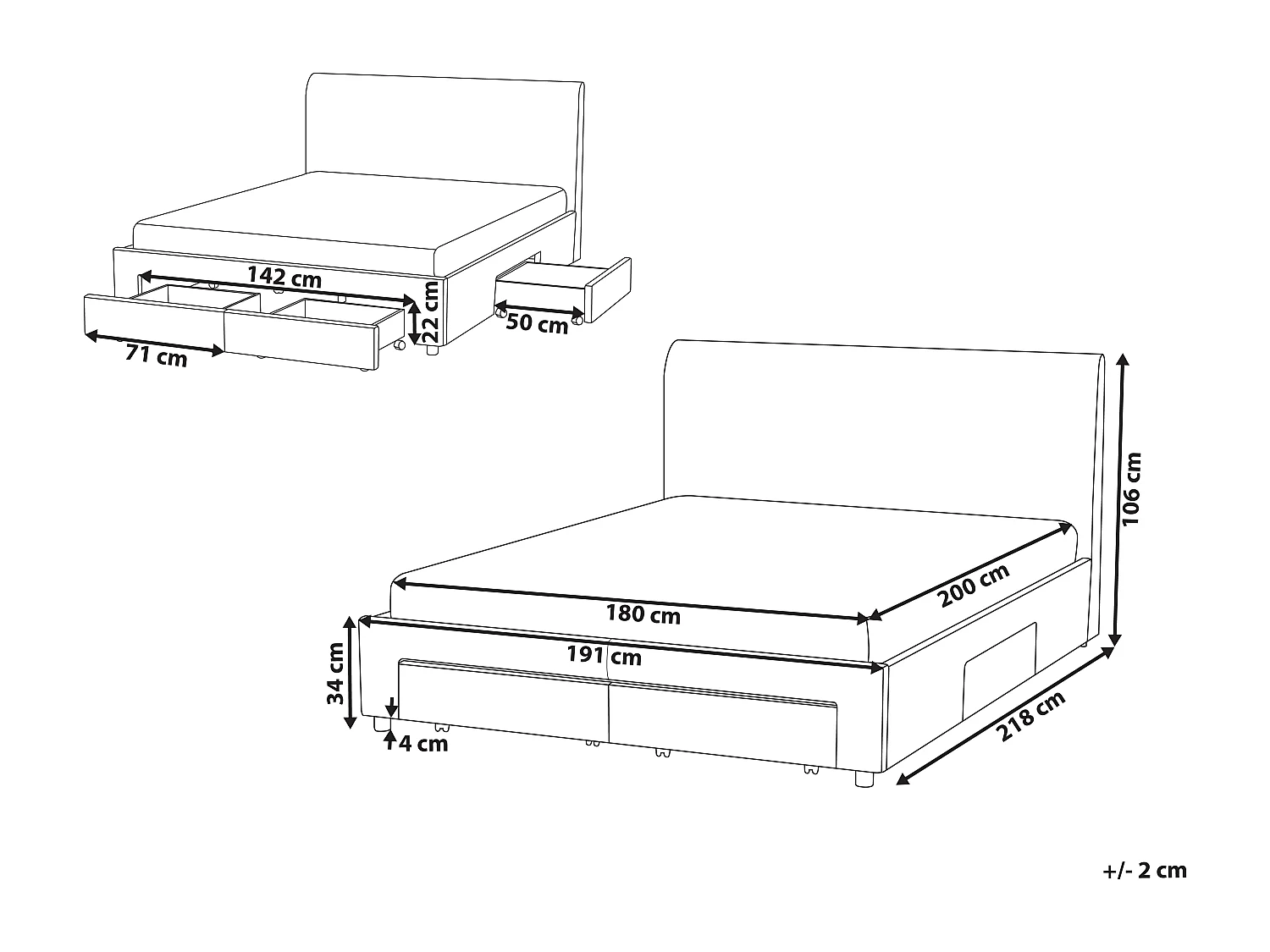 142 cm
22 cm
50 cm
71 cm
106 cm
200 cm
180 cm
191 cm
34 cm
4 cm
218 cm
+/- 2 cm