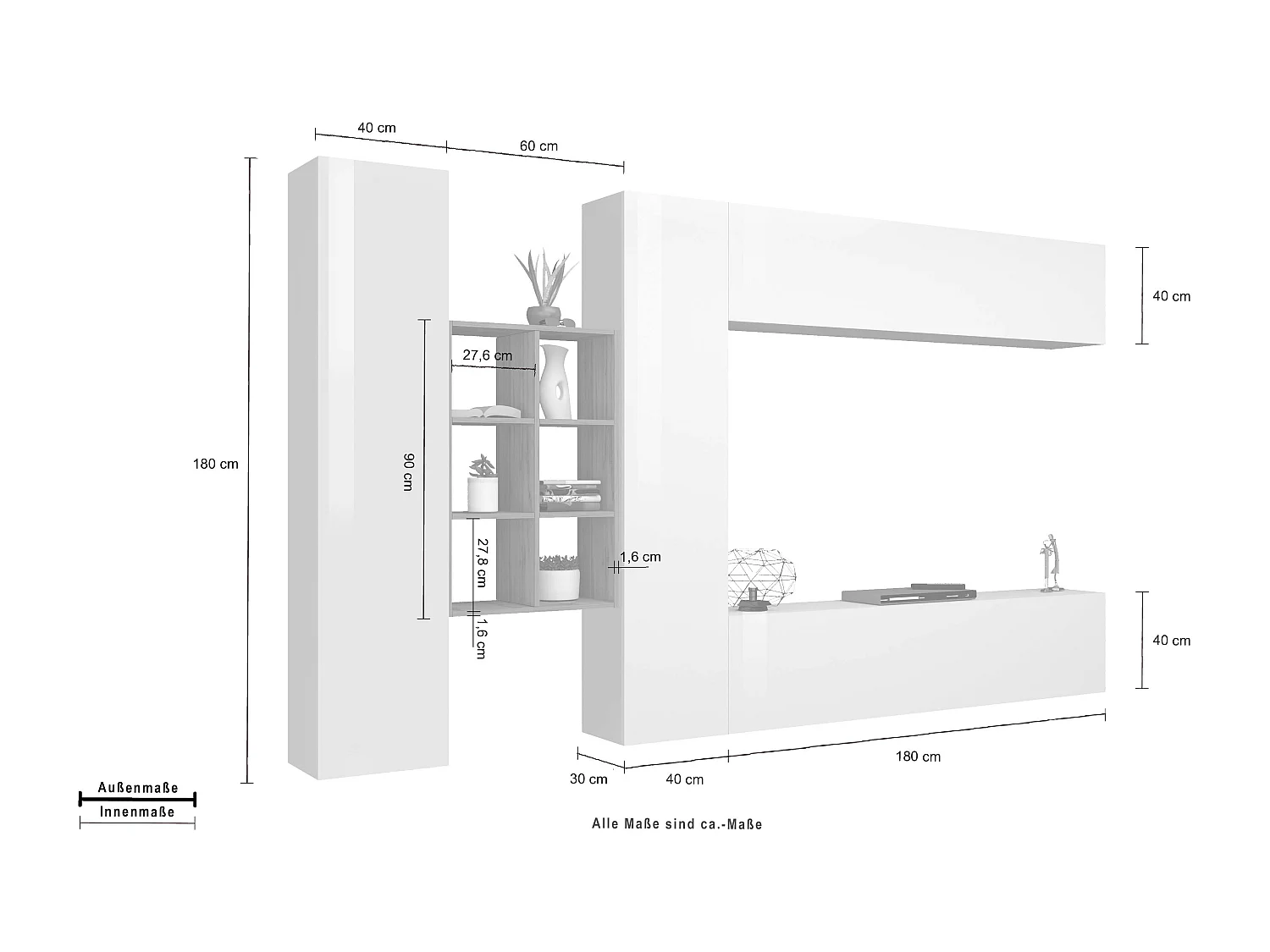 40 cm

60 cm

180 cm

27,6 cm

90 cm

27,8 cm

1,6 cm

1,6 cm

40 cm

40 cm

30 cm

40 cm

180 cm

Außenmaße

Innenmaße

Alle Maße sind ca.-Maße