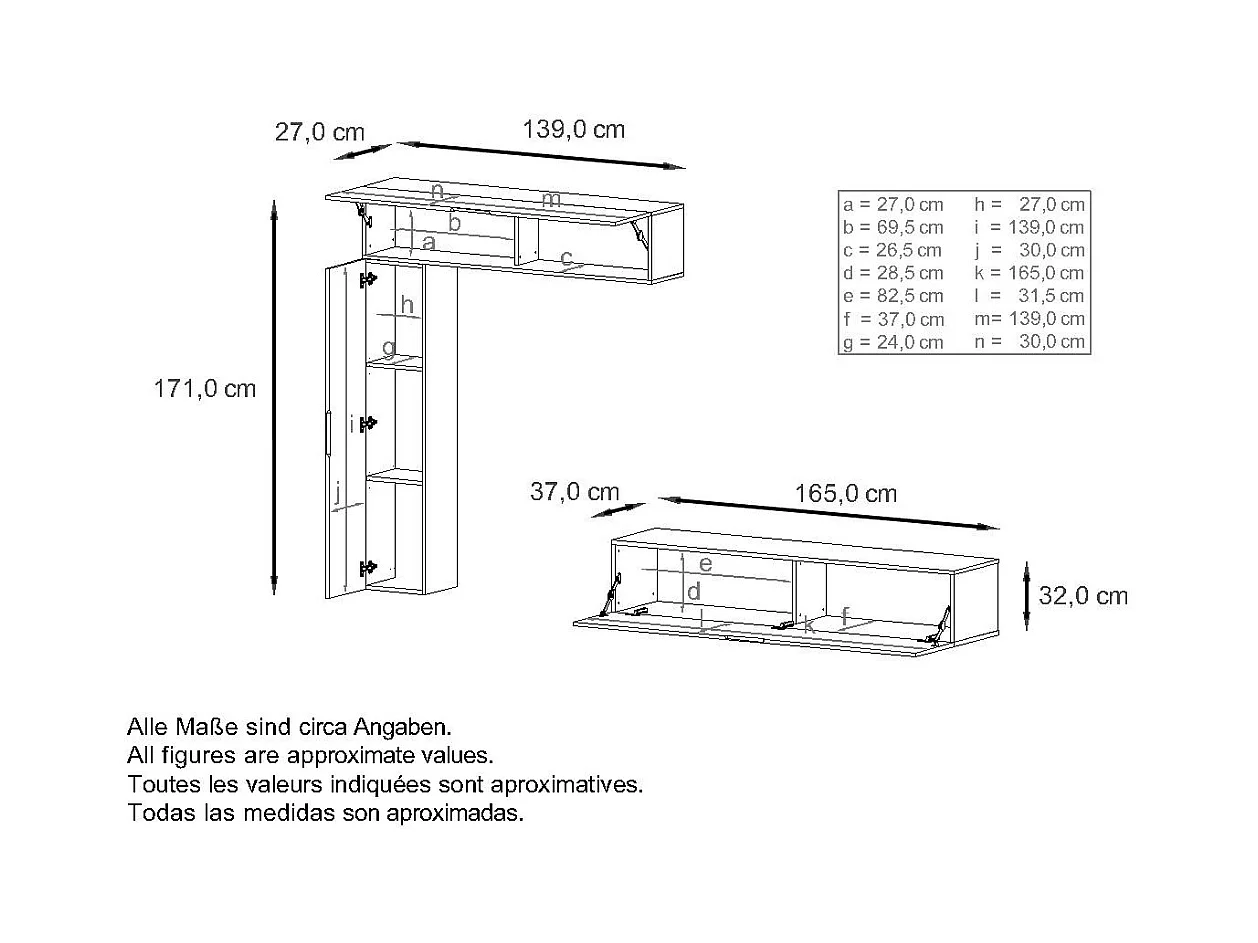 27,0 cm
139,0 cm
n
m
b
a
c
h
g
i
j
171,0 cm

| a = 27,0 cm | h = 27,0 cm |
|---|---|
| b = 69,5 cm | i = 139,0 cm |
| c = 26,5 cm | j = 30,0 cm |
| d = 28,5 cm | k = 165,0 cm |
| e = 82,5 cm | l = 31,5 cm |
| f = 37,0 cm | m= 139,0 cm |
| g = 24,0 cm | n = 30,0 cm |

37,0 cm
165,0 cm
e
d
l
k
f
32,0 cm

Alle Maße sind circa Angaben.
All figures are approximate values.
Toutes les valeurs indiquées sont aproximatives.
Todas las medidas son aproximadas.