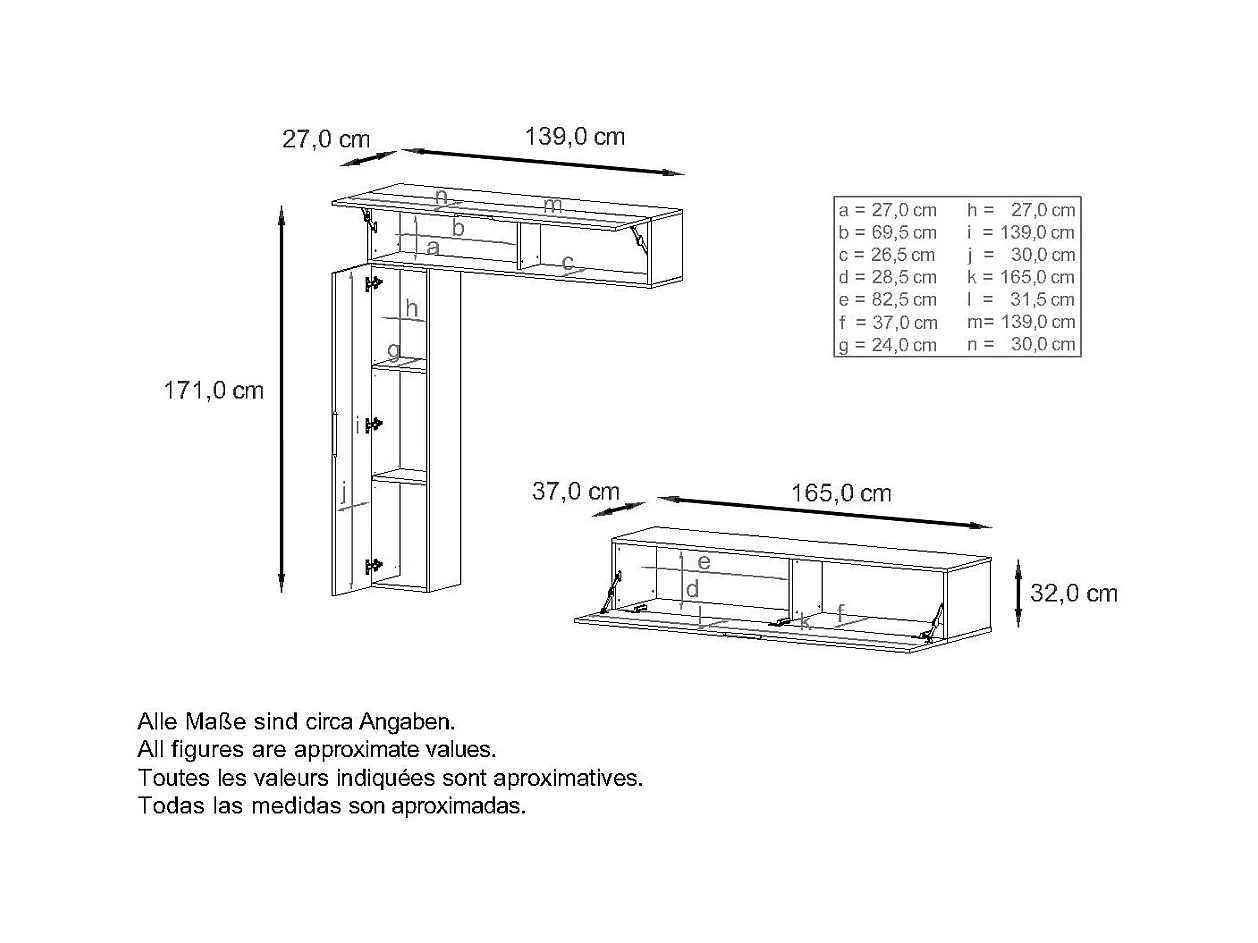 27,0 cm
139,0 cm

n
m
b
a
c
h
g
i
j

171,0 cm

| a = 27,0 cm | h = 27,0 cm |
|---|---|
| b = 69,5 cm | i = 139,0 cm |
| c = 26,5 cm | j = 30,0 cm |
| d = 28,5 cm | k = 165,0 cm |
| e = 82,5 cm | l = 31,5 cm |
| f = 37,0 cm | m= 139,0 cm |
| g = 24,0 cm | n = 30,0 cm |

37,0 cm
165,0 cm
e
d
l
k
f
32,0 cm

Alle Maße sind circa Angaben.
All figures are approximate values.
Toutes les valeurs indiquées sont aproximatives.
Todas las medidas son aproximadas.