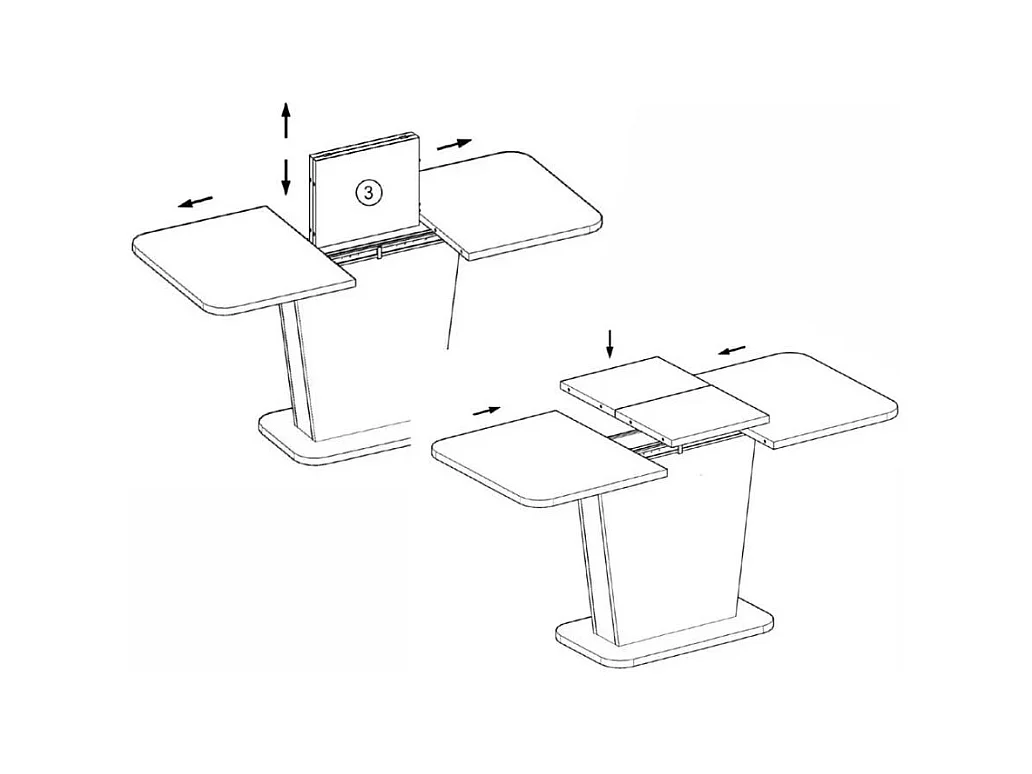 3