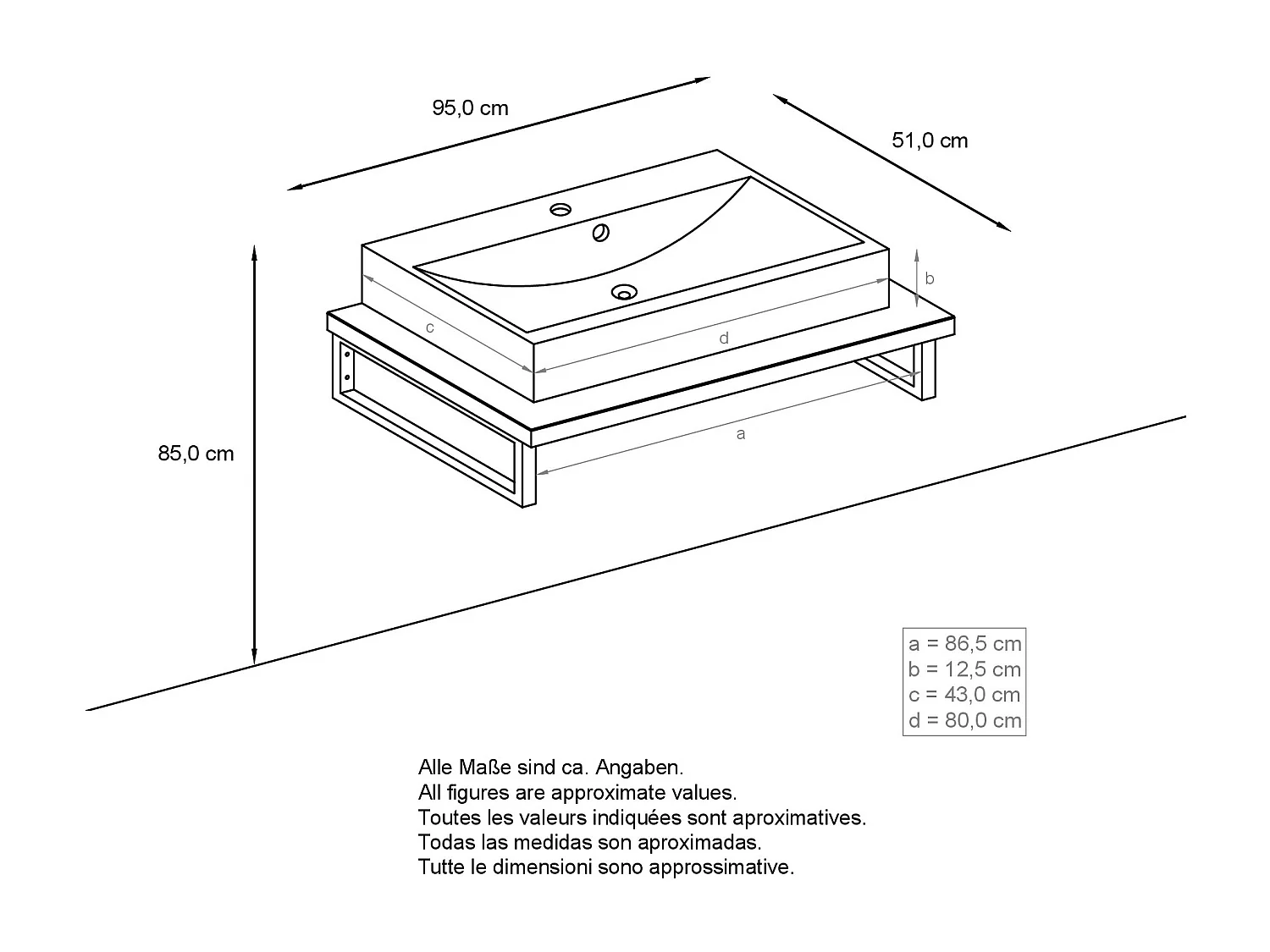 95,0 cm

51,0 cm

b

c

d

a

85,0 cm

a = 86,5 cm
b = 12,5 cm
c = 43,0 cm
d = 80,0 cm

Alle Maße sind ca. Angaben.
All figures are approximate values.
Toutes les valeurs indiquées sont aproximatives.
Todas las medidas son aproximadas.
Tutte le dimensioni sono approssimative.