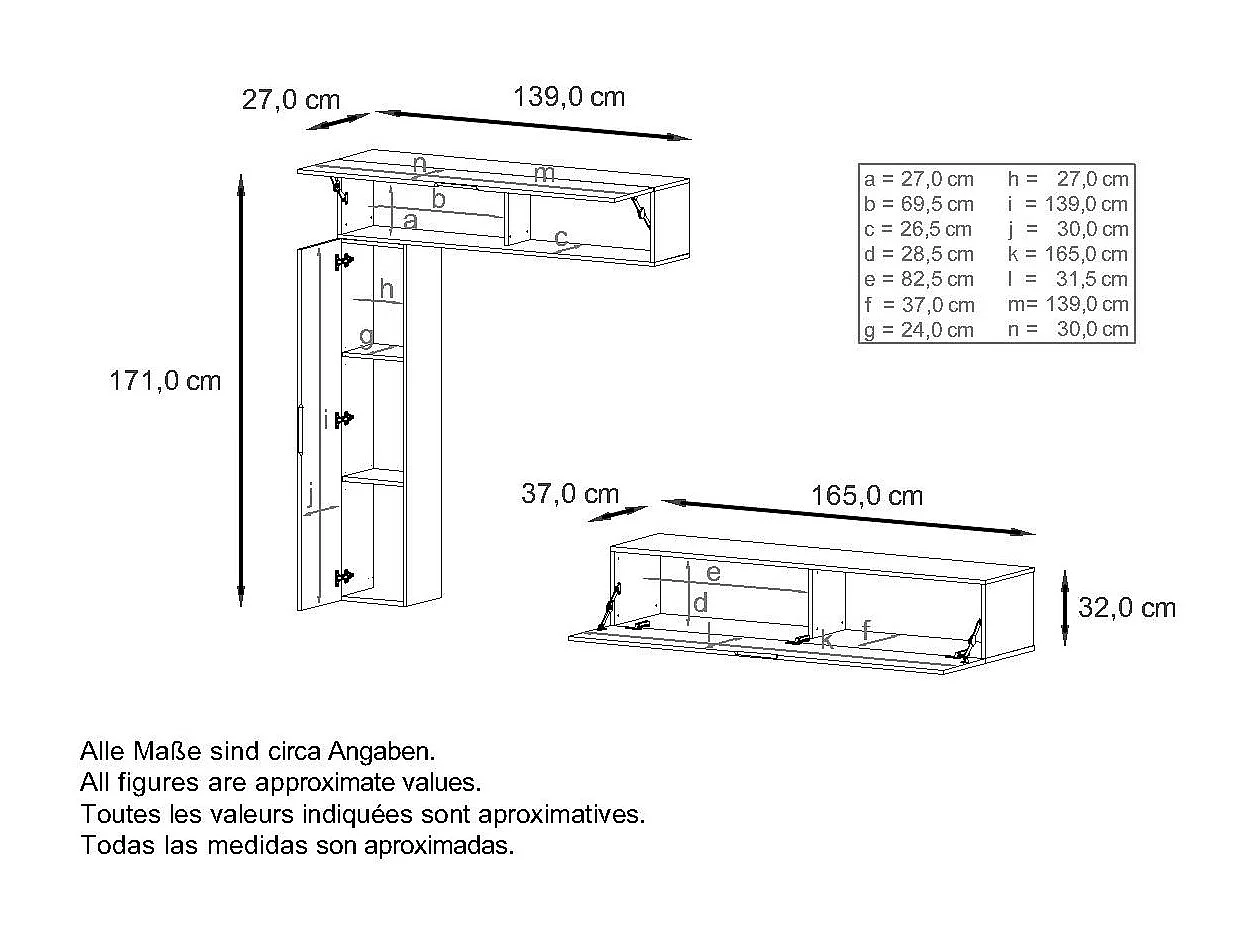 27,0 cm
139,0 cm
n
m
b
a
c
h
g
i
j
171,0 cm

| a = 27,0 cm | h = 27,0 cm |
|---|---|
| b = 69,5 cm | i = 139,0 cm |
| c = 26,5 cm | j = 30,0 cm |
| d = 28,5 cm | k = 165,0 cm |
| e = 82,5 cm | l = 31,5 cm |
| f = 37,0 cm | m= 139,0 cm |
| g = 24,0 cm | n = 30,0 cm |

37,0 cm
165,0 cm
e
d
l
k
f
32,0 cm

Alle Maße sind circa Angaben.
All figures are approximate values.
Toutes les valeurs indiquées sont aproximatives.
Todas las medidas son aproximadas.