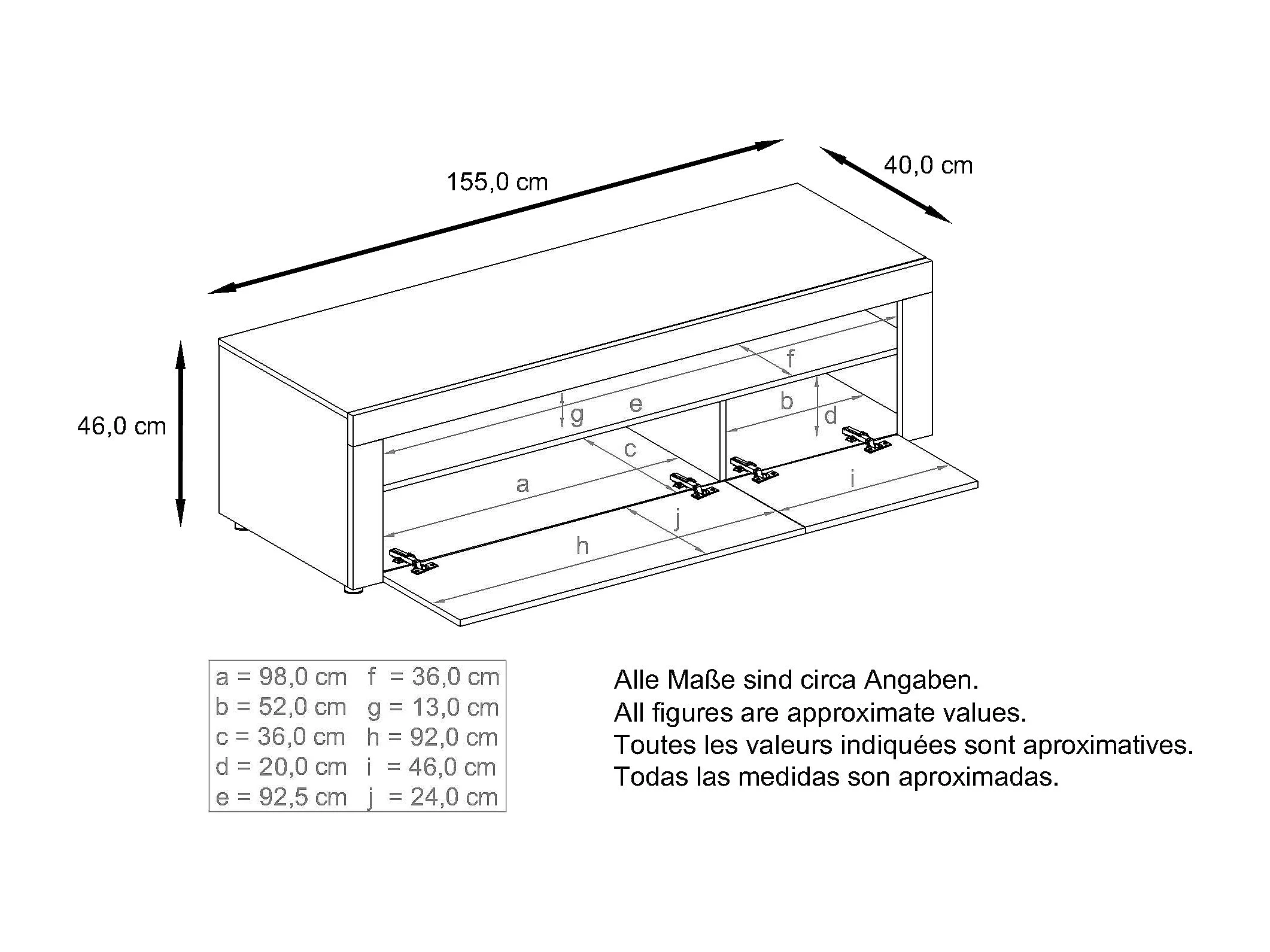 155,0 cm

40,0 cm

46,0 cm

f

g

e

b

d

c

a

i

j

h

| a = 98,0 cm | f = 36,0 cm |
|---|---|
| b = 52,0 cm | g = 13,0 cm |
| c = 36,0 cm | h = 92,0 cm |
| d = 20,0 cm | i = 46,0 cm |
| e = 92,5 cm | j = 24,0 cm |

Alle Maße sind circa Angaben.
All figures are approximate values.
Toutes les valeurs indiquées sont aproximatives.
Todas las medidas son aproximadas.