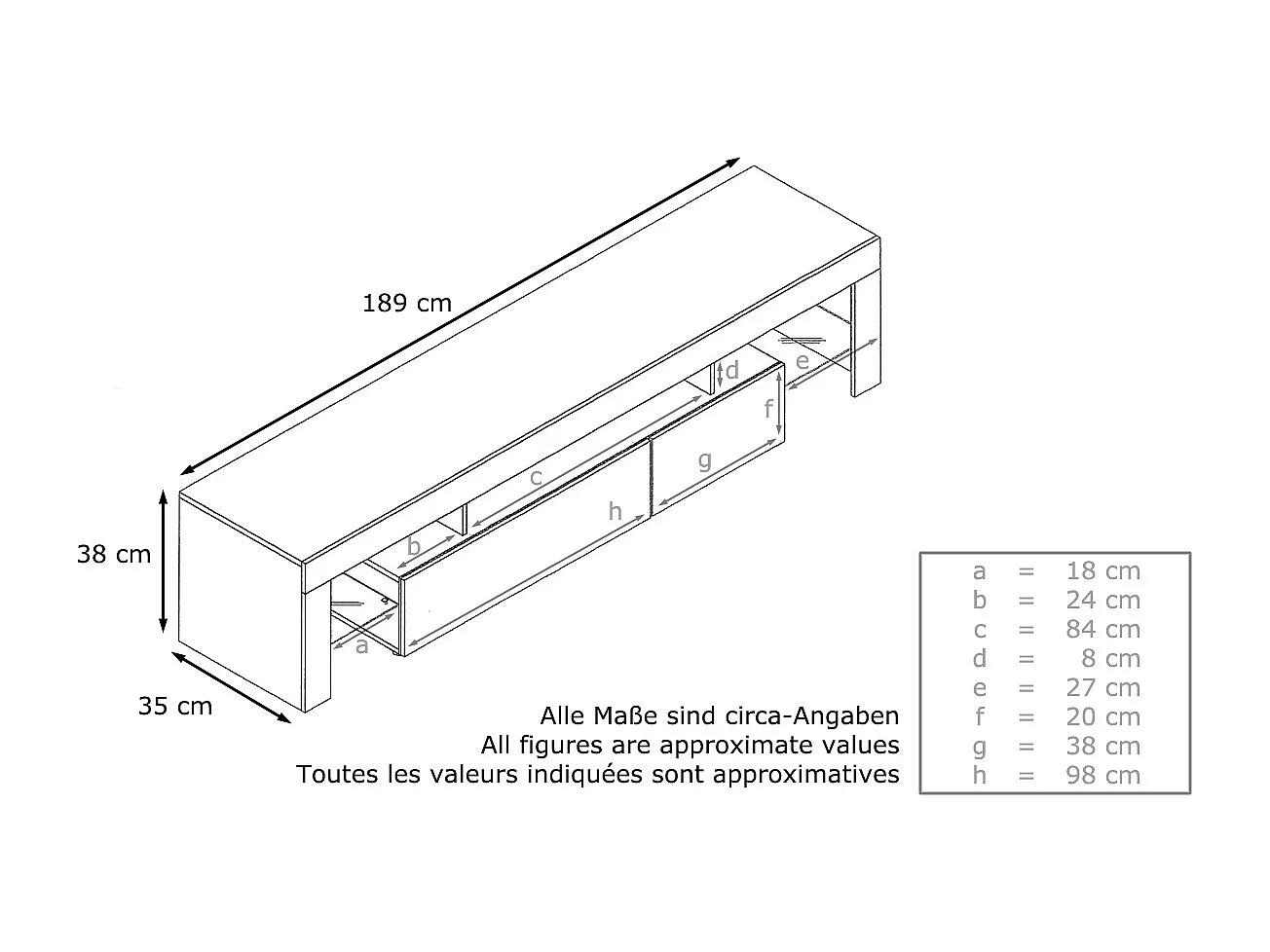 189 cm

d

e

f

c

g

h

b

38 cm

a

35 cm

Alle Maße sind circa-Angaben
All figures are approximate values
Toutes les valeurs indiquées sont approximatives

| a | = | 18 cm |
|---|---|---|
| b | = | 24 cm |
| c | = | 84 cm |
| d | = | 8 cm |
| e | = | 27 cm |
| f | = | 20 cm |
| g | = | 38 cm |
| h | = | 98 cm |