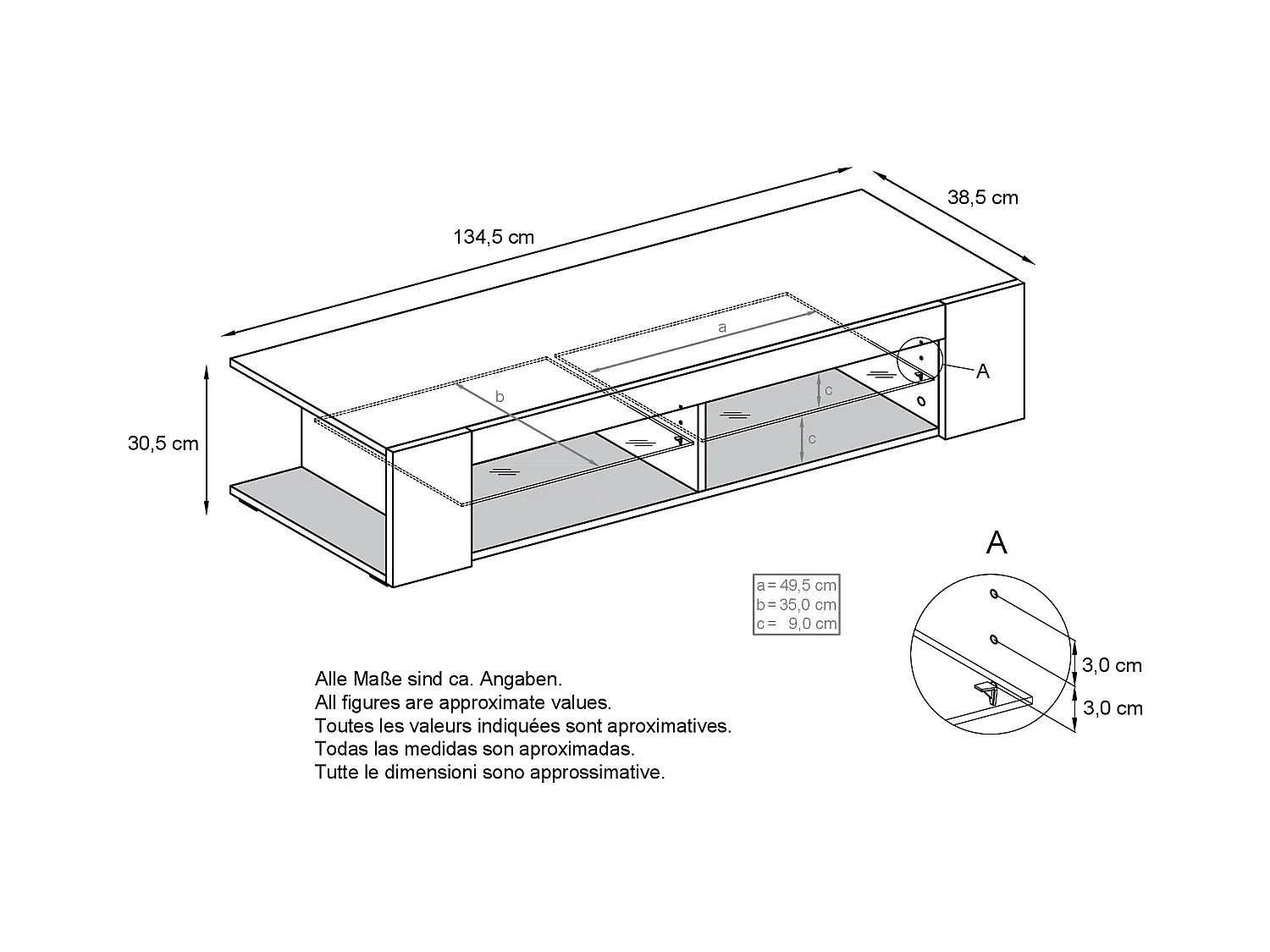 134,5 cm

38,5 cm

30,5 cm

a

b

c

c

A

A

a = 49,5 cm
b = 35,0 cm
c = 9,0 cm

3,0 cm

3,0 cm

Alle Maße sind ca. Angaben.
All figures are approximate values.
Toutes les valeurs indiquées sont aproximatives.
Todas las medidas son aproximadas.
Tutte le dimensioni sono approssimative.