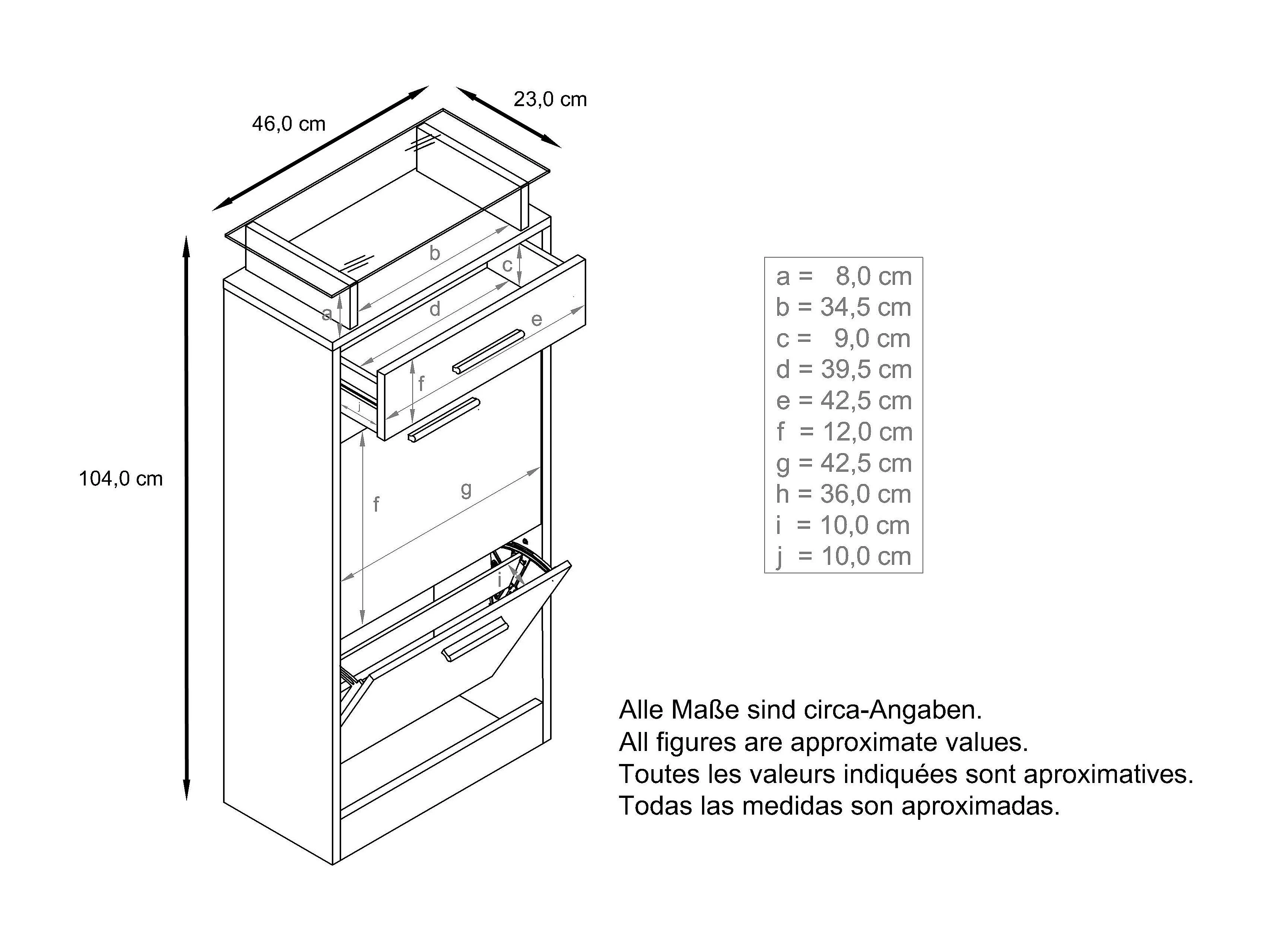 46,0 cm

23,0 cm

104,0 cm

b
c
a
d
e
f
j
f
g
i

a = 8,0 cm
b = 34,5 cm
c = 9,0 cm
d = 39,5 cm
e = 42,5 cm
f = 12,0 cm
g = 42,5 cm
h = 36,0 cm
i = 10,0 cm
j = 10,0 cm

Alle Maße sind circa-Angaben.
All figures are approximate values.
Toutes les valeurs indiquées sont aproximatives.
Todas las medidas son aproximadas.