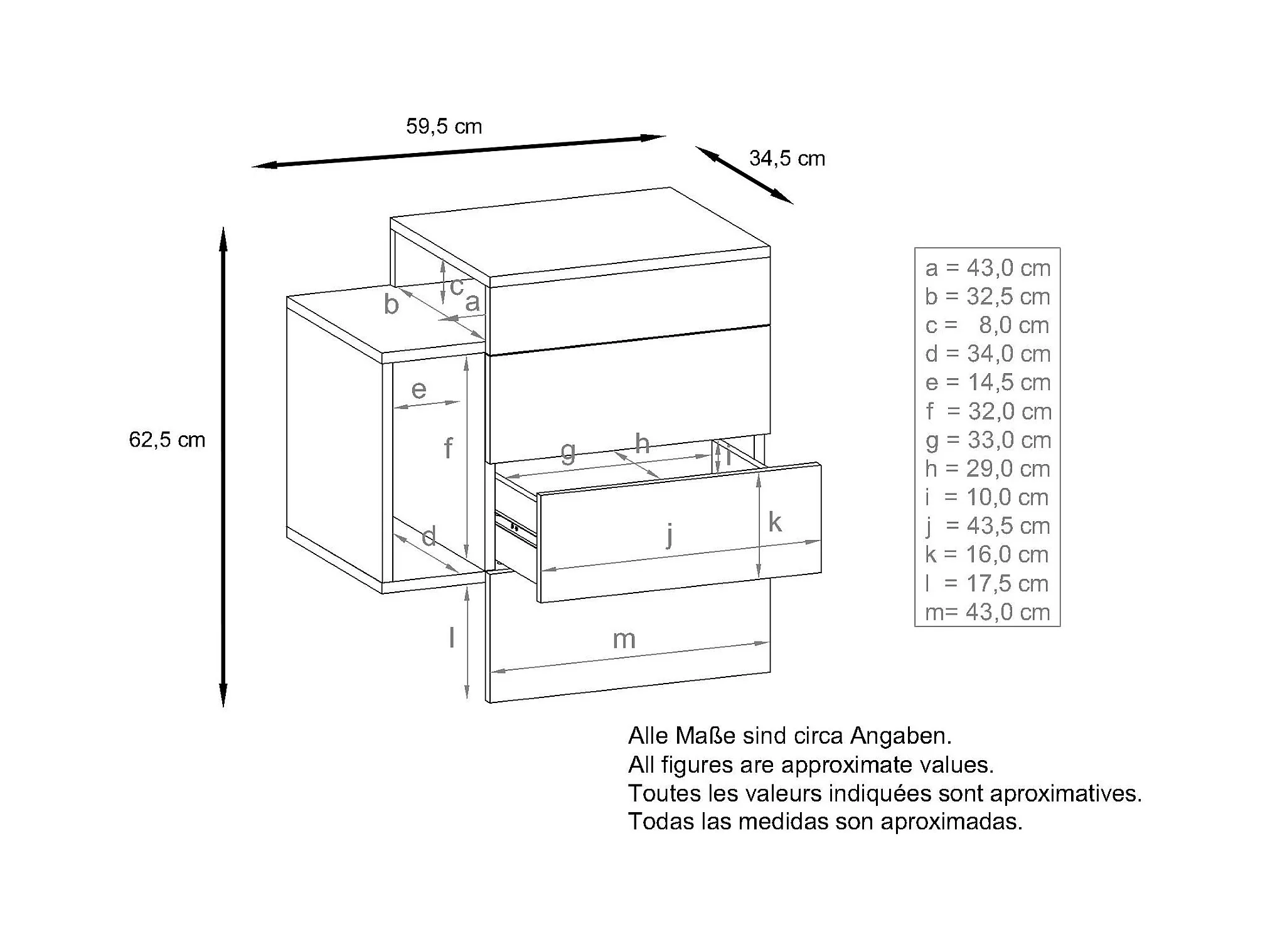 59,5 cm

34,5 cm

62,5 cm

c
b
a
e
f
g
h
i
d
j
k
l
m

a = 43,0 cm
b = 32,5 cm
c = 8,0 cm
d = 34,0 cm
e = 14,5 cm
f = 32,0 cm
g = 33,0 cm
h = 29,0 cm
i = 10,0 cm
j = 43,5 cm
k = 16,0 cm
l = 17,5 cm
m= 43,0 cm

Alle Maße sind circa Angaben.
All figures are approximate values.
Toutes les valeurs indiquées sont aproximatives.
Todas las medidas son aproximadas.