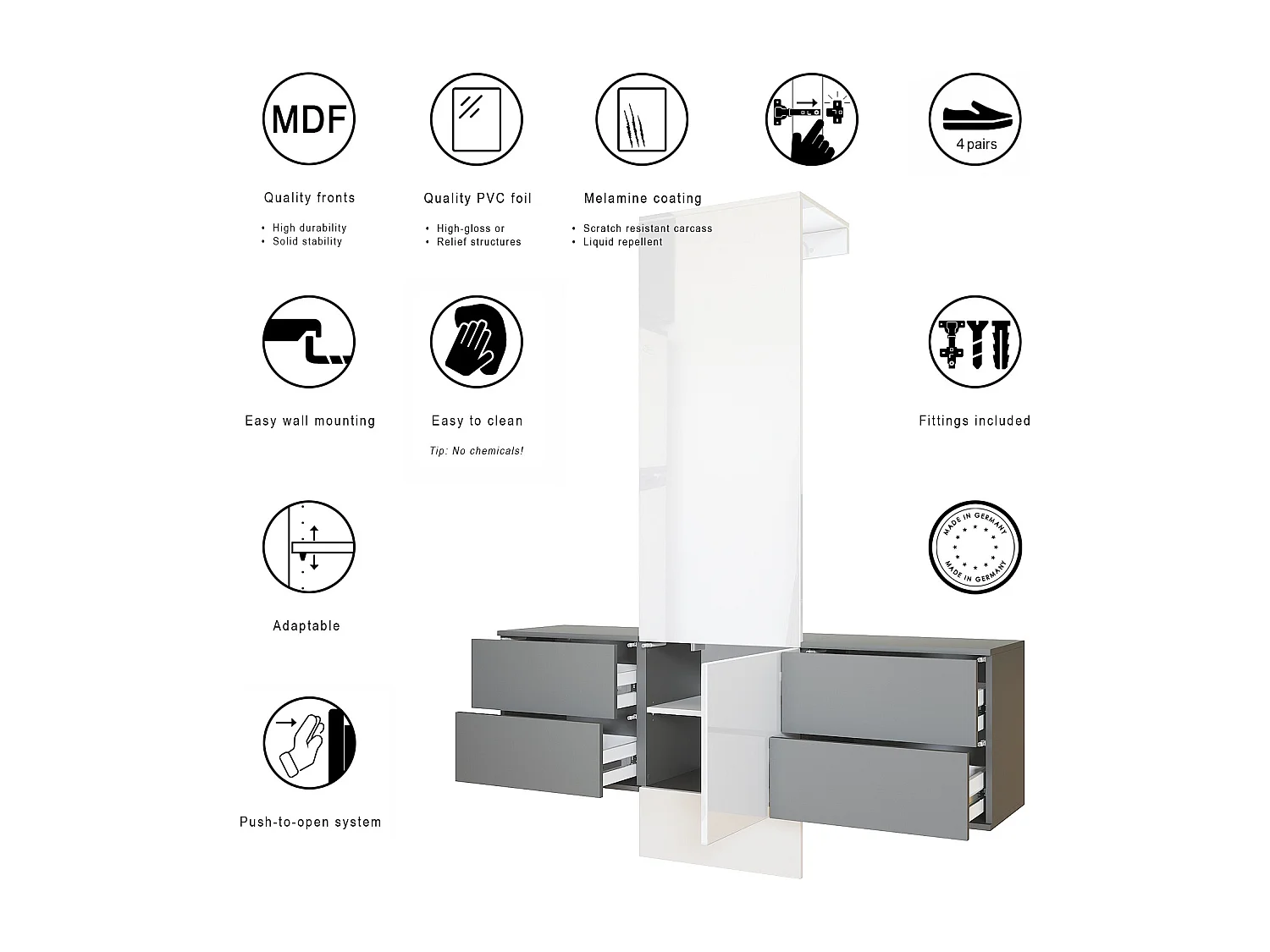 MDF

Quality fronts

• High durability
• Solid stability

Quality PVC foil

• High-gloss or
• Relief structures

Melamine coating

• Scratch resistant carcass
• Liquid repellent

4 pairs

Easy wall mounting

Easy to clean

Tip: No chemicals!

Fittings included

Adaptable

MADE IN GERMANY
MADE IN GERMANY

Push-to-open system