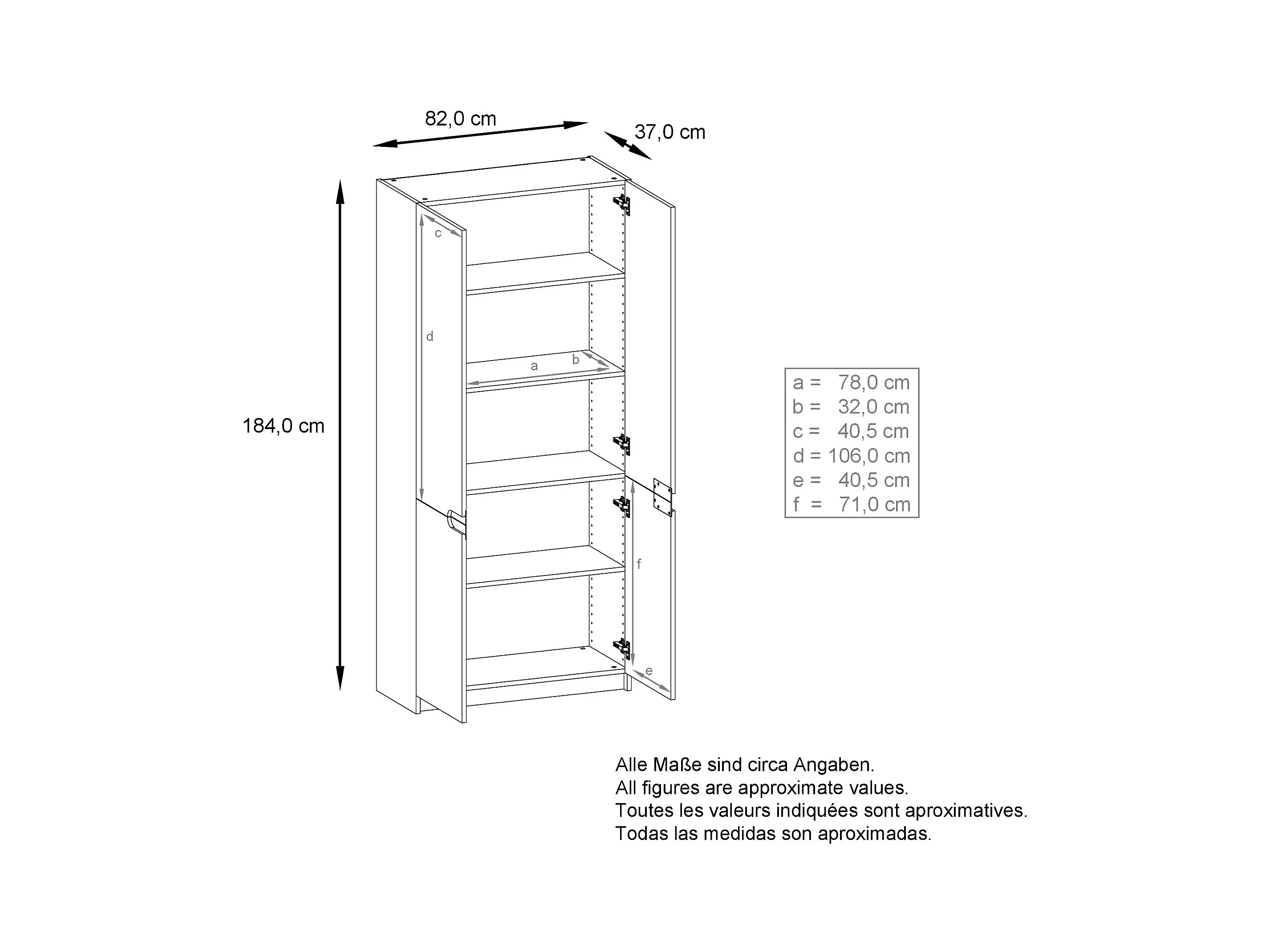 82,0 cm

37,0 cm

184,0 cm

c

d

a

b

f

e

a = 78,0 cm
b = 32,0 cm
c = 40,5 cm
d = 106,0 cm
e = 40,5 cm
f = 71,0 cm

Alle Maße sind circa Angaben.
All figures are approximate values.
Toutes les valeurs indiquées sont aproximatives.
Todas las medidas son aproximadas.