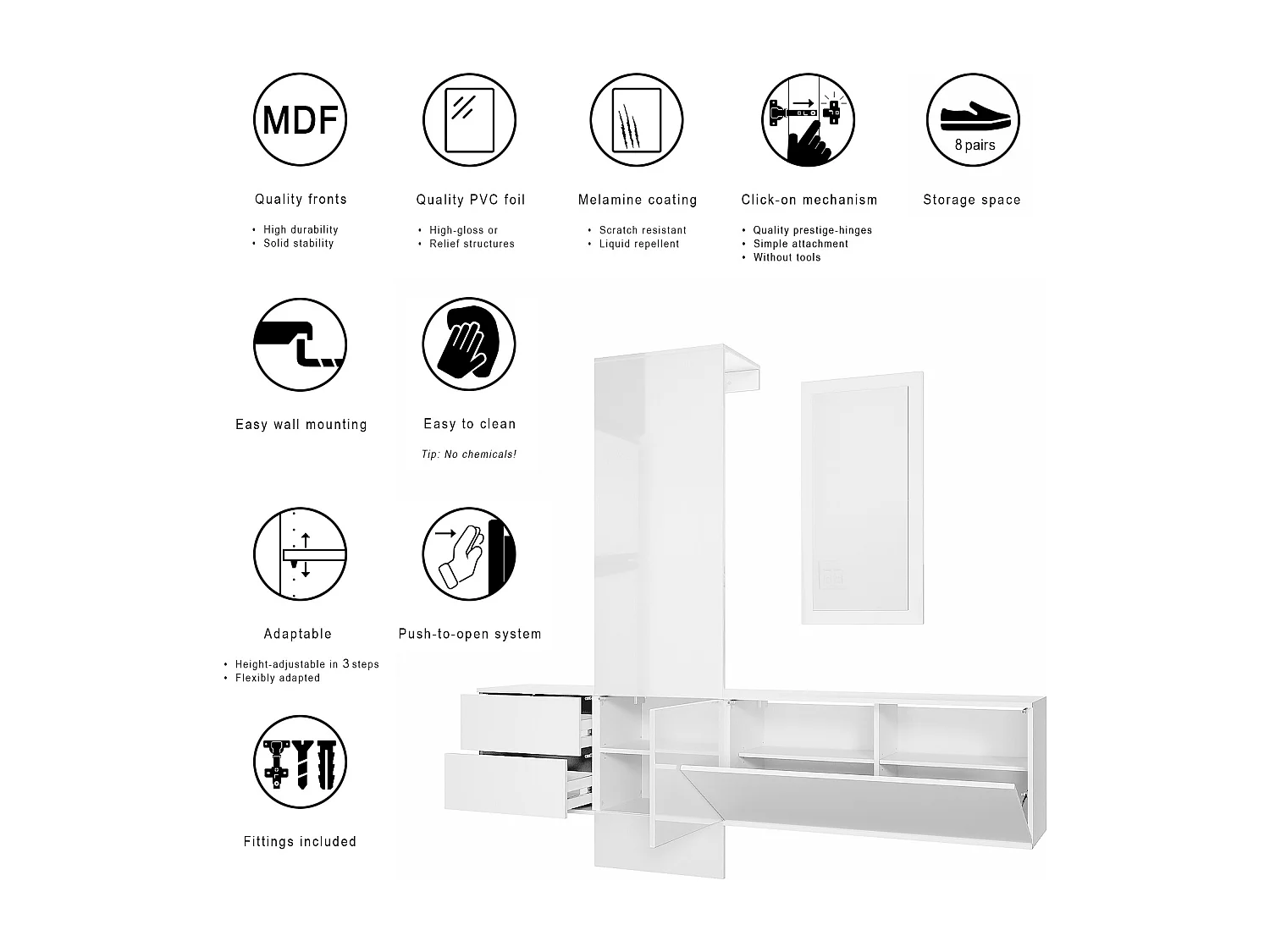 MDF

Quality fronts

• High durability
• Solid stability

Quality PVC foil

• High-gloss or
• Relief structures

Melamine coating

• Scratch resistant
• Liquid repellent

Click-on mechanism

• Quality prestige-hinges
• Simple attachment
• Without tools

8 pairs

Storage space

Easy wall mounting

Easy to clean

Tip: No chemicals!

Adaptable

• Height-adjustable in 3 steps
• Flexibly adapted

Push-to-open system

Fittings included